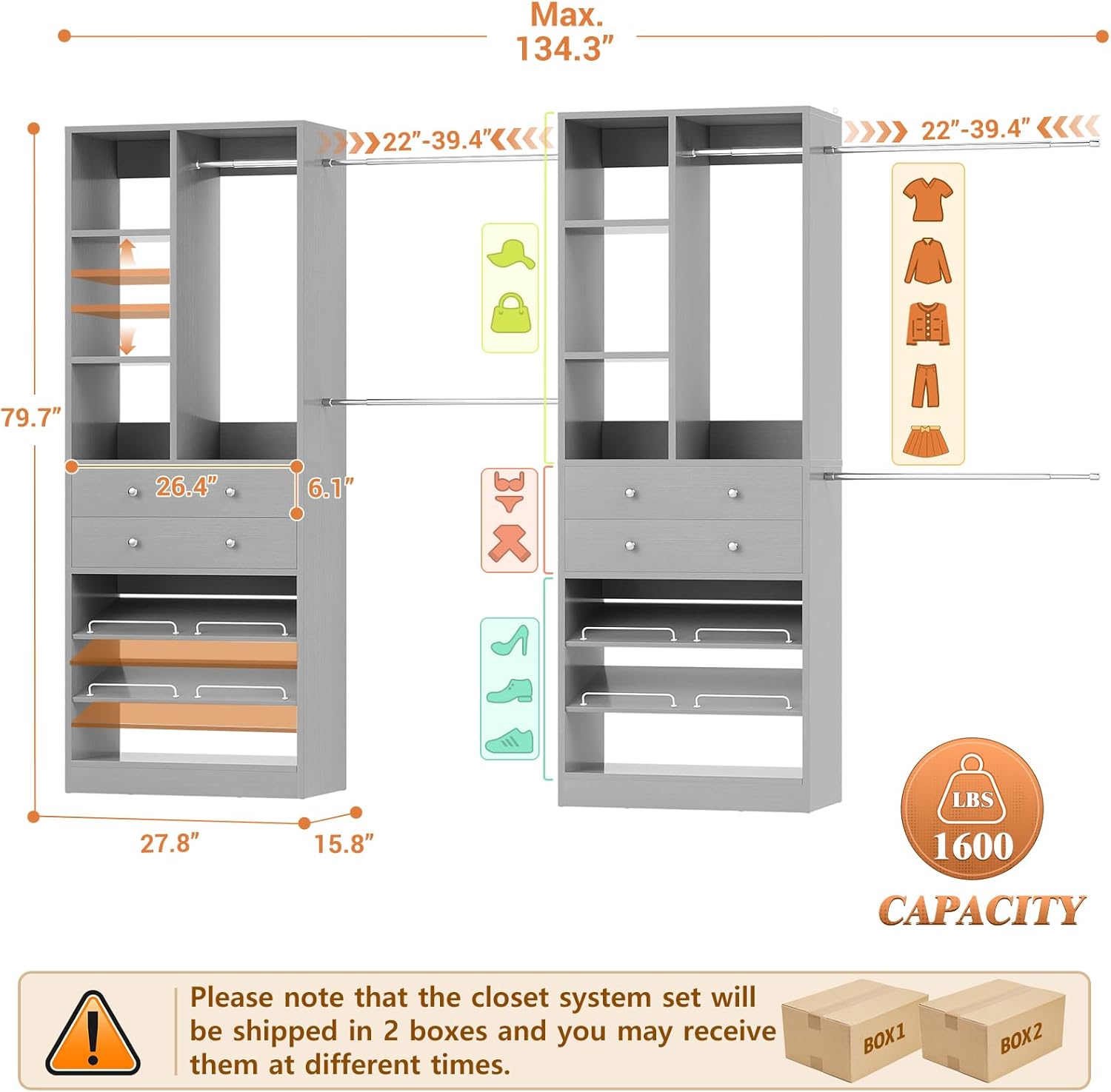 Max.
134.3”

22”-39.4”

22”-39.4”

79.7”

26.4”

6.1”

27.8”

15.8”

LBS
1600
CAPACITY

Please note that the closet system set will be shipped in 2 boxes and you may receive them at different times.

BOX1

BOX2