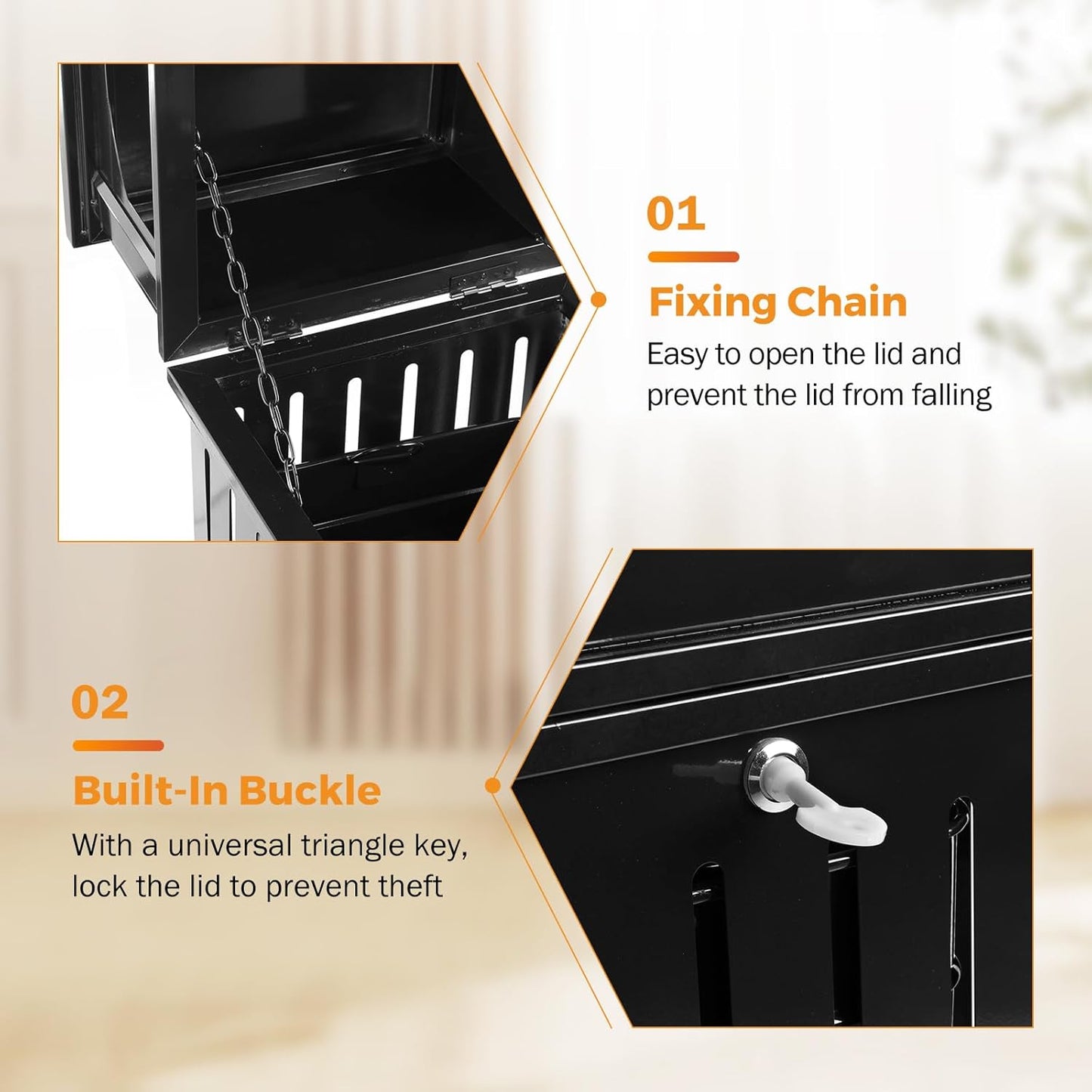 01

Fixing Chain

Easy to open the lid and prevent the lid from falling

02

Built-In Buckle

With a universal triangle key, lock the lid to prevent theft