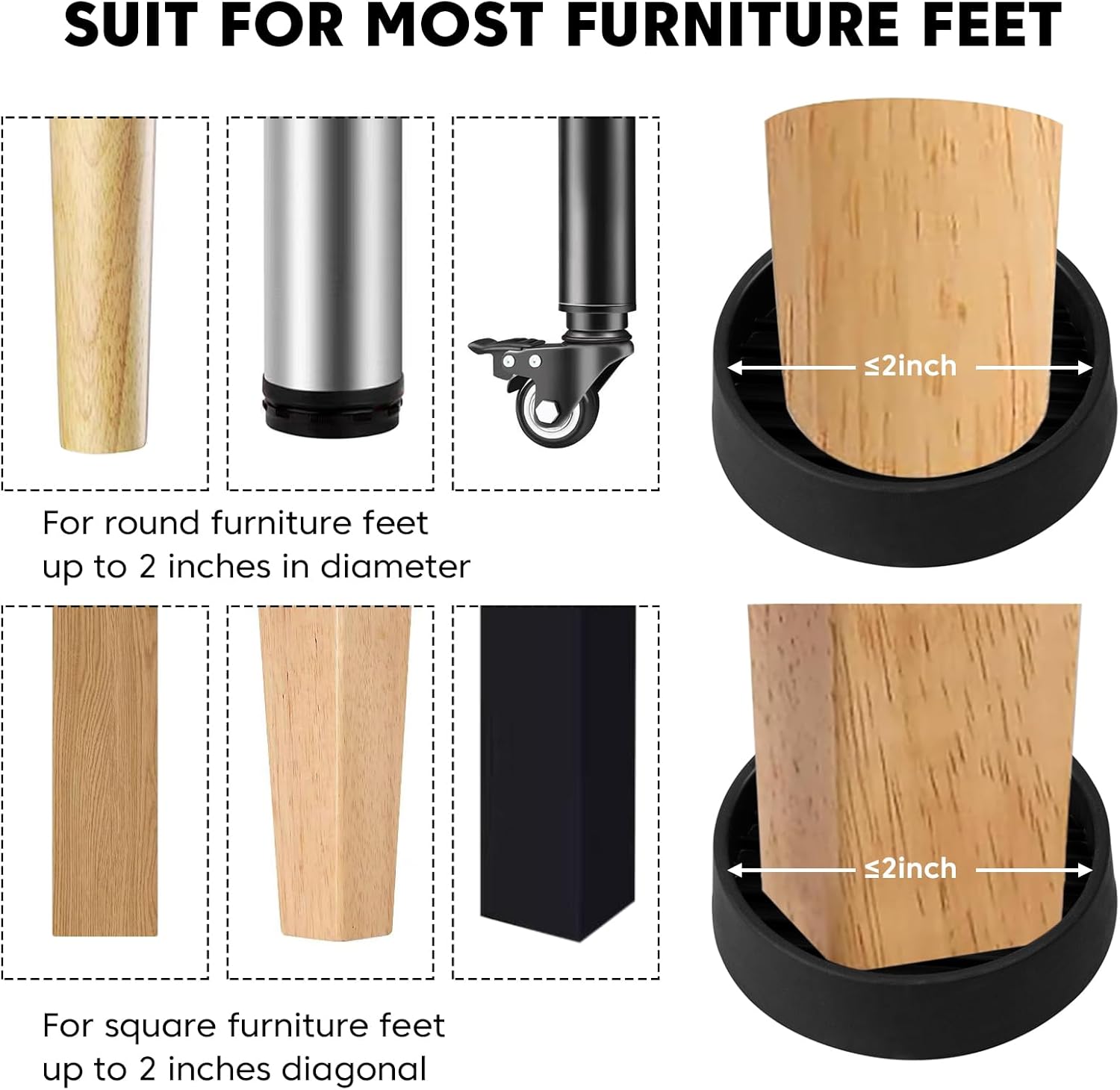 SUIT FOR MOST FURNITURE FEET

≤2inch

For round furniture feet up to 2 inches in diameter

≤2inch

For square furniture feet up to 2 inches diagonal