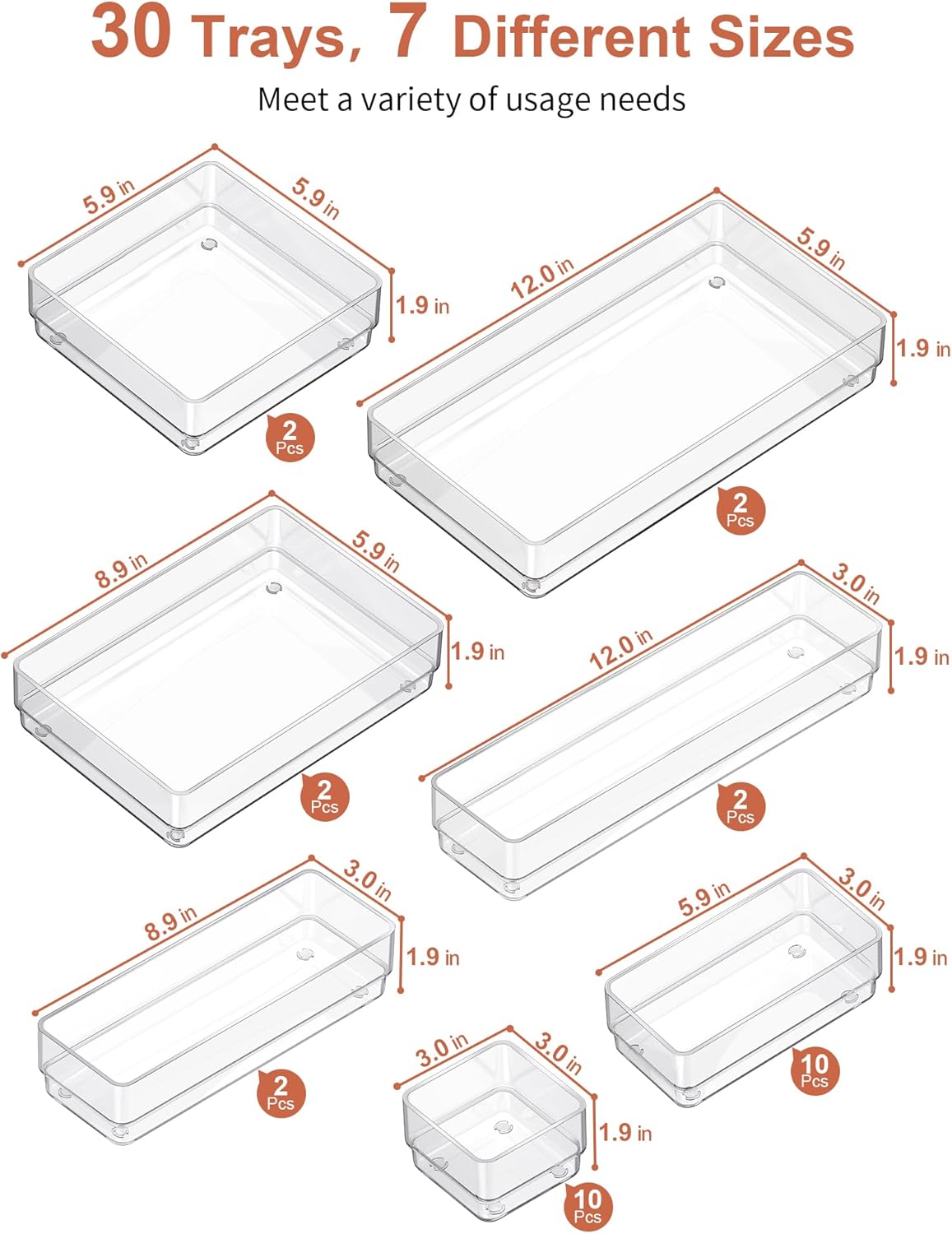 30 Trays, 7 Different Sizes

Meet a variety of usage needs

5.9 in
5.9 in
1.9 in
2 Pcs

12.0 in
5.9 in
1.9 in
2 Pcs

8.9 in
5.9 in
1.9 in
2 Pcs

12.0 in
3.0 in
1.9 in
2 Pcs

8.9 in
3.0 in
1.9 in
2 Pcs

5.9 in
3.0 in
1.9 in
10 Pcs

3.0 in
3.0 in
1.9 in
10 Pcs