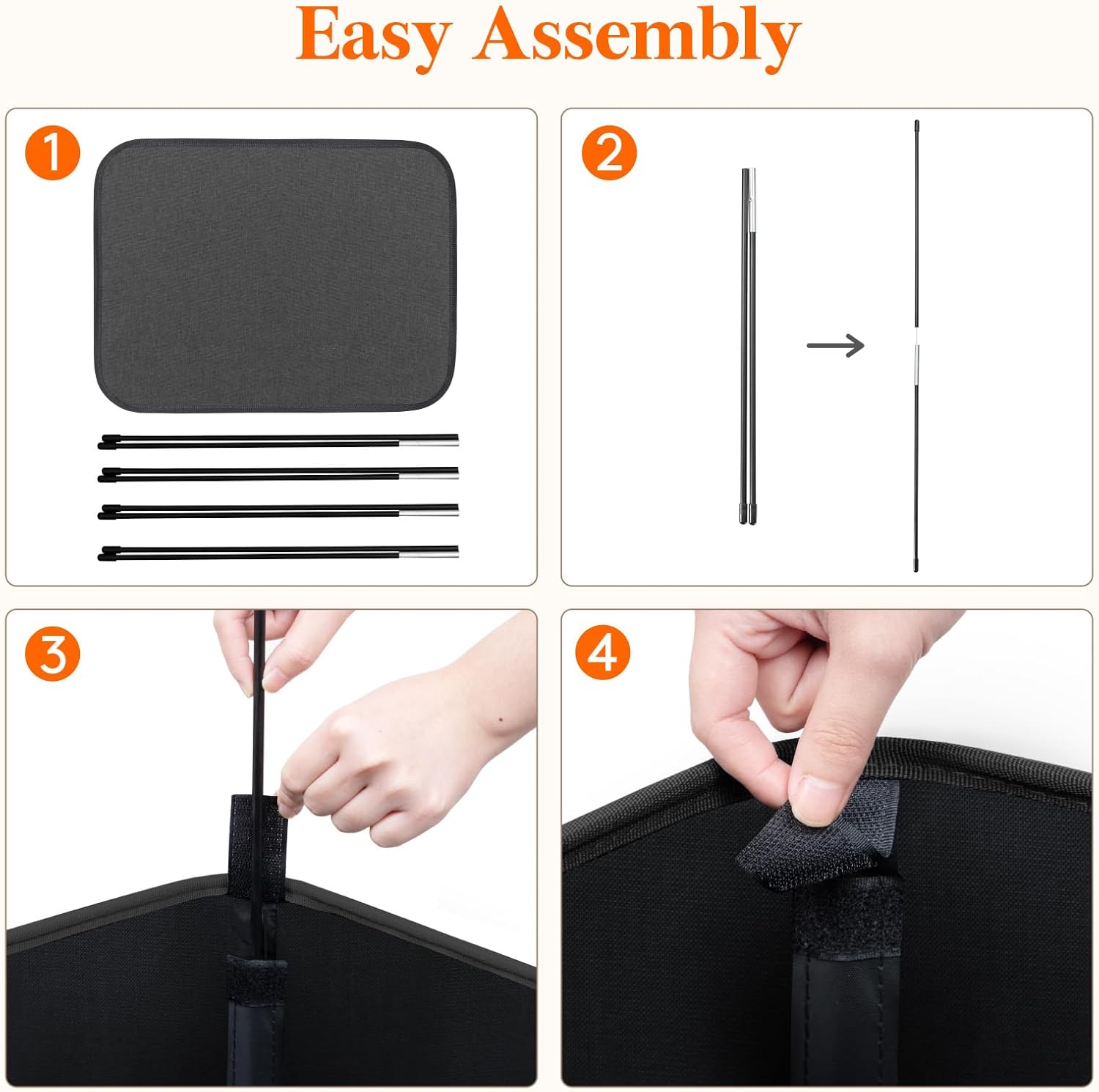 Easy Assembly

1

2

3

4