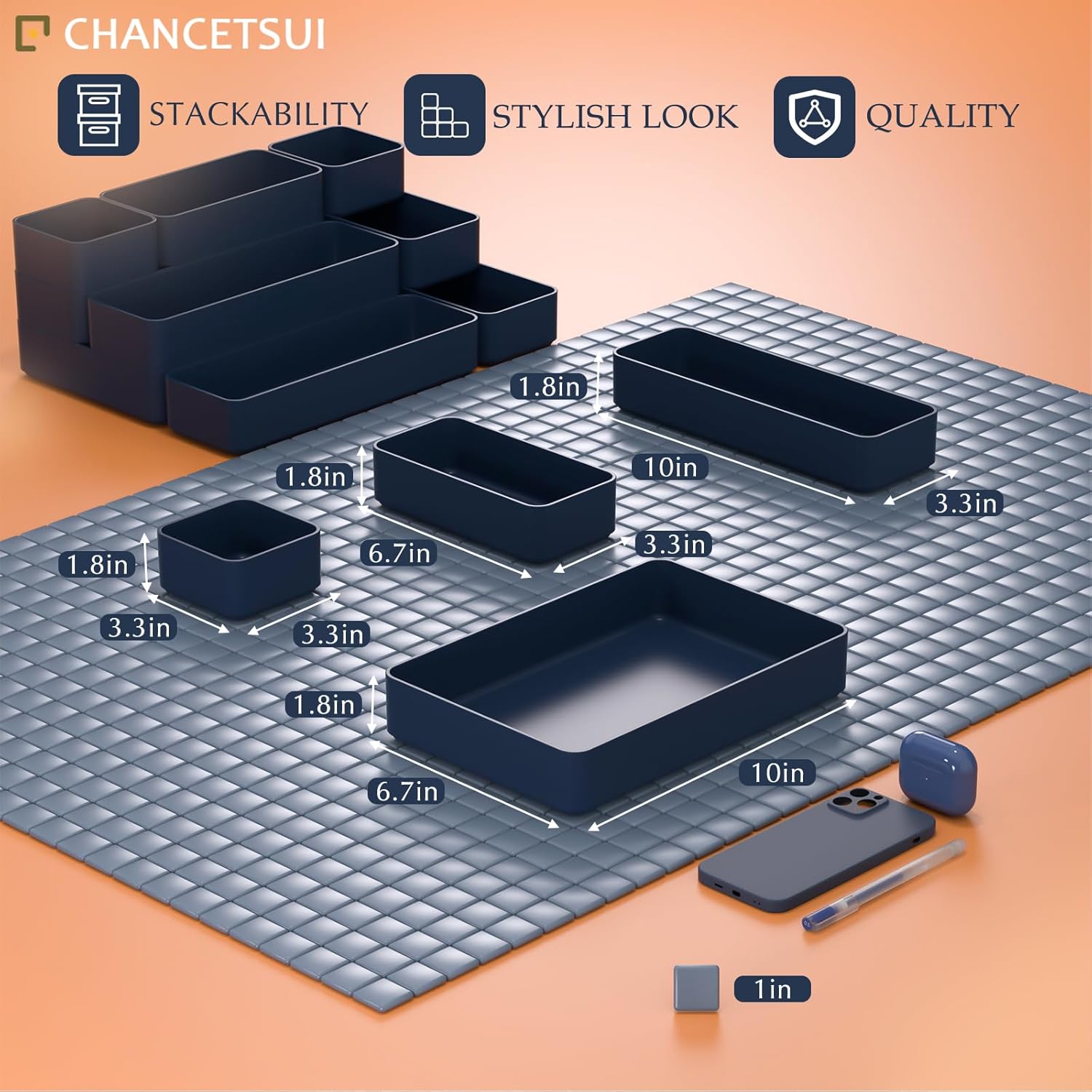 CHANCETSUI

STACKABILITY

STYLISH LOOK

QUALITY

1.8in

10in

3.3in

1.8in

6.7in

3.3in

1.8in

3.3in

3.3in

1.8in

6.7in

10in

1in