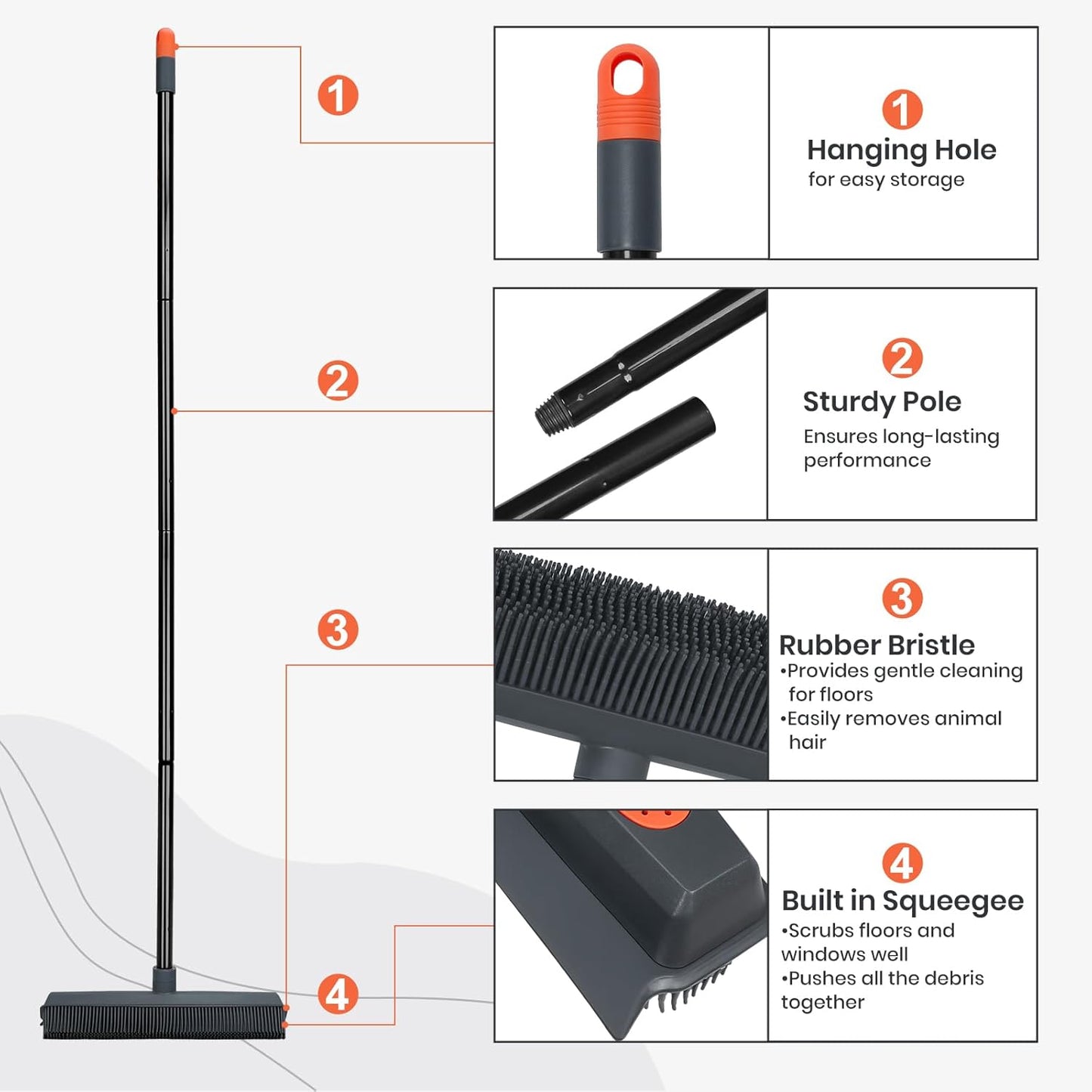 1

2

3

4

1
Hanging Hole
for easy storage

2
Sturdy Pole
Ensures long-lasting performance

3
Rubber Bristle
•Provides gentle cleaning for floors
•Easily removes animal hair

4
Built in Squeegee
•Scrubs floors and windows well
•Pushes all the debris together