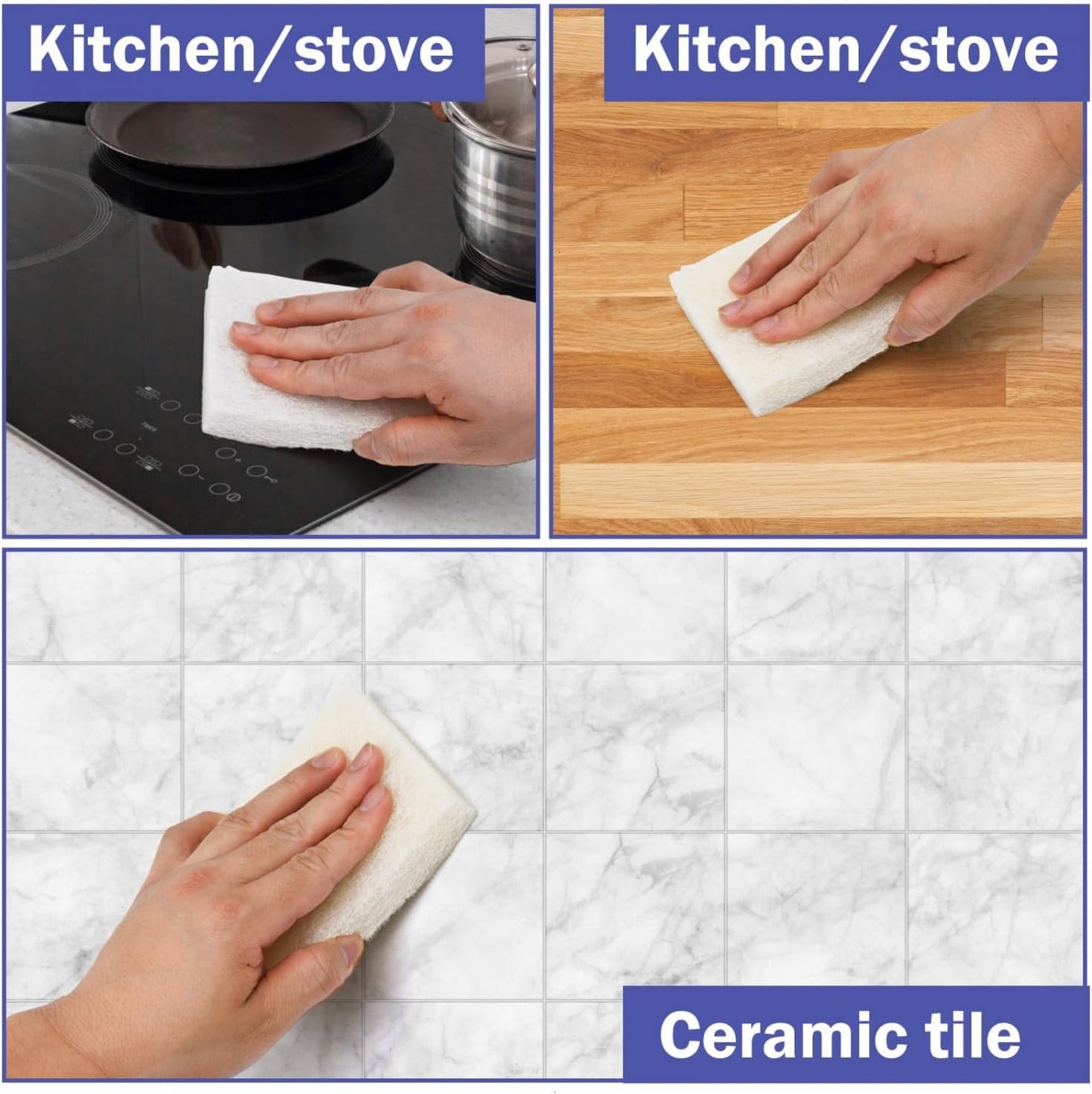 Kitchen/stove

Kitchen/stove

Ceramic tile