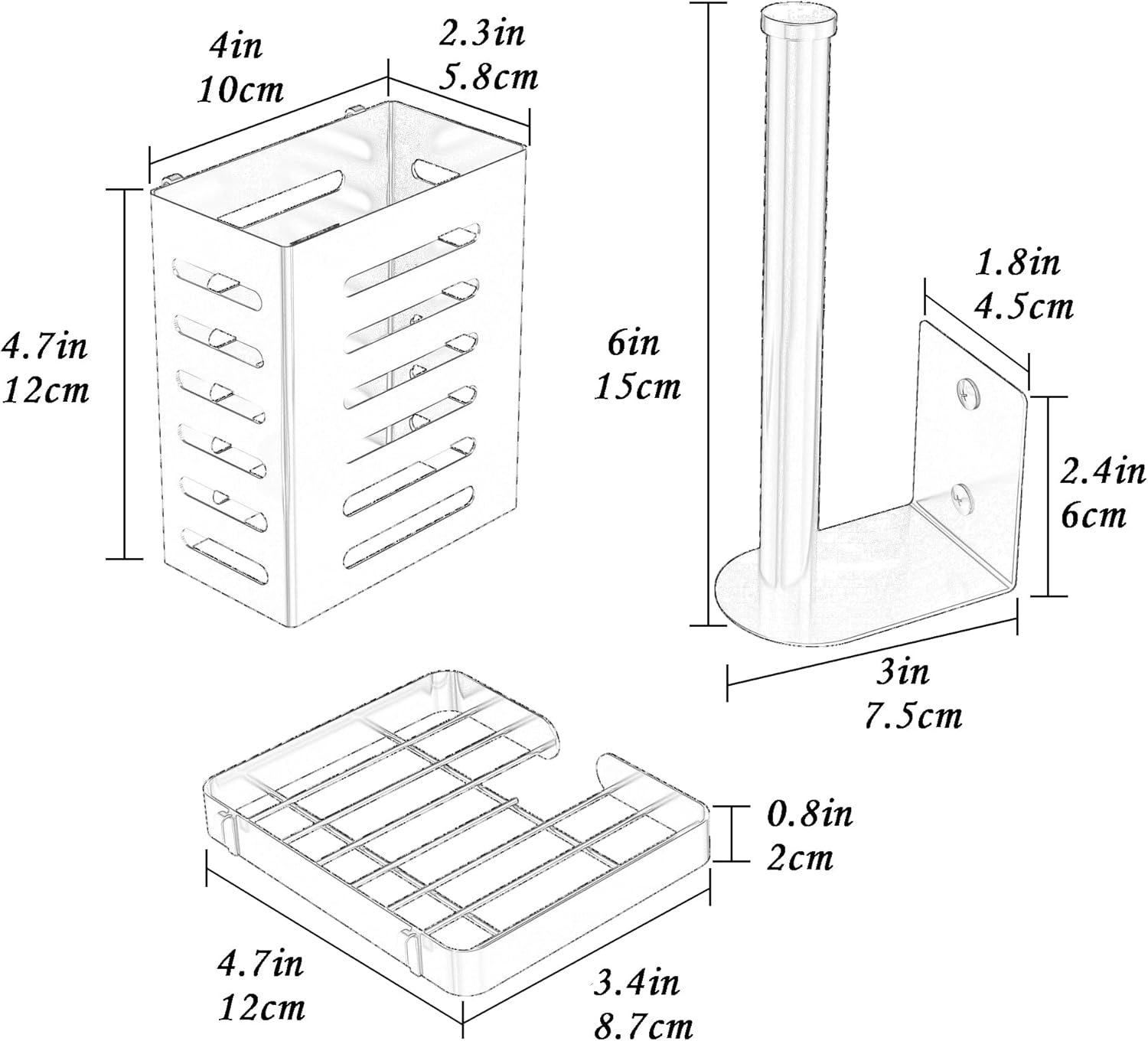 4in
10cm

2.3in
5.8cm

4.7in
12cm

6in
15cm

1.8in
4.5cm

2.4in
6cm

3in
7.5cm

0.8in
2cm

4.7in
12cm

3.4in
8.7cm