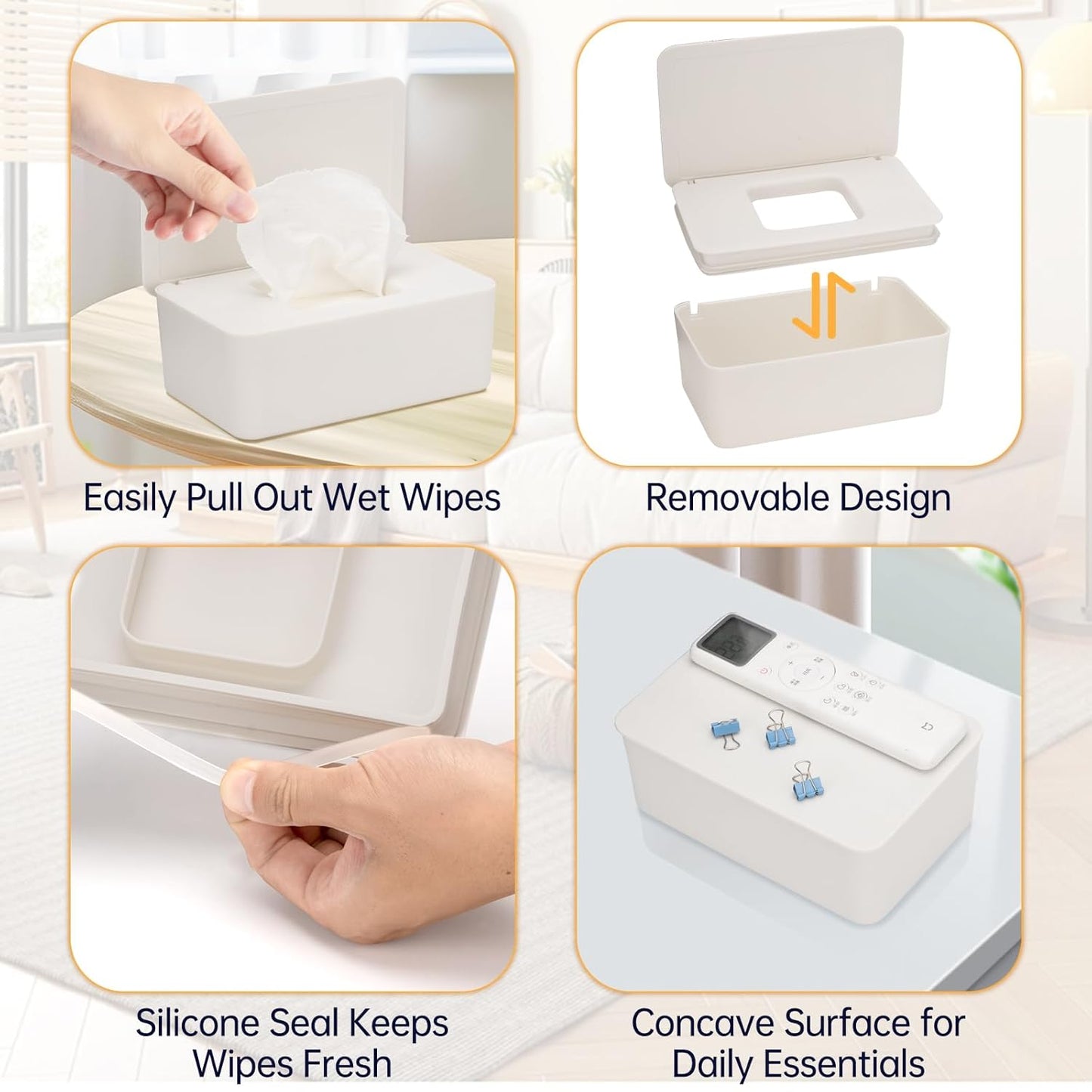 Easily Pull Out Wet Wipes

Removable Design

Silicone Seal Keeps Wipes Fresh

Concave Surface for Daily Essentials