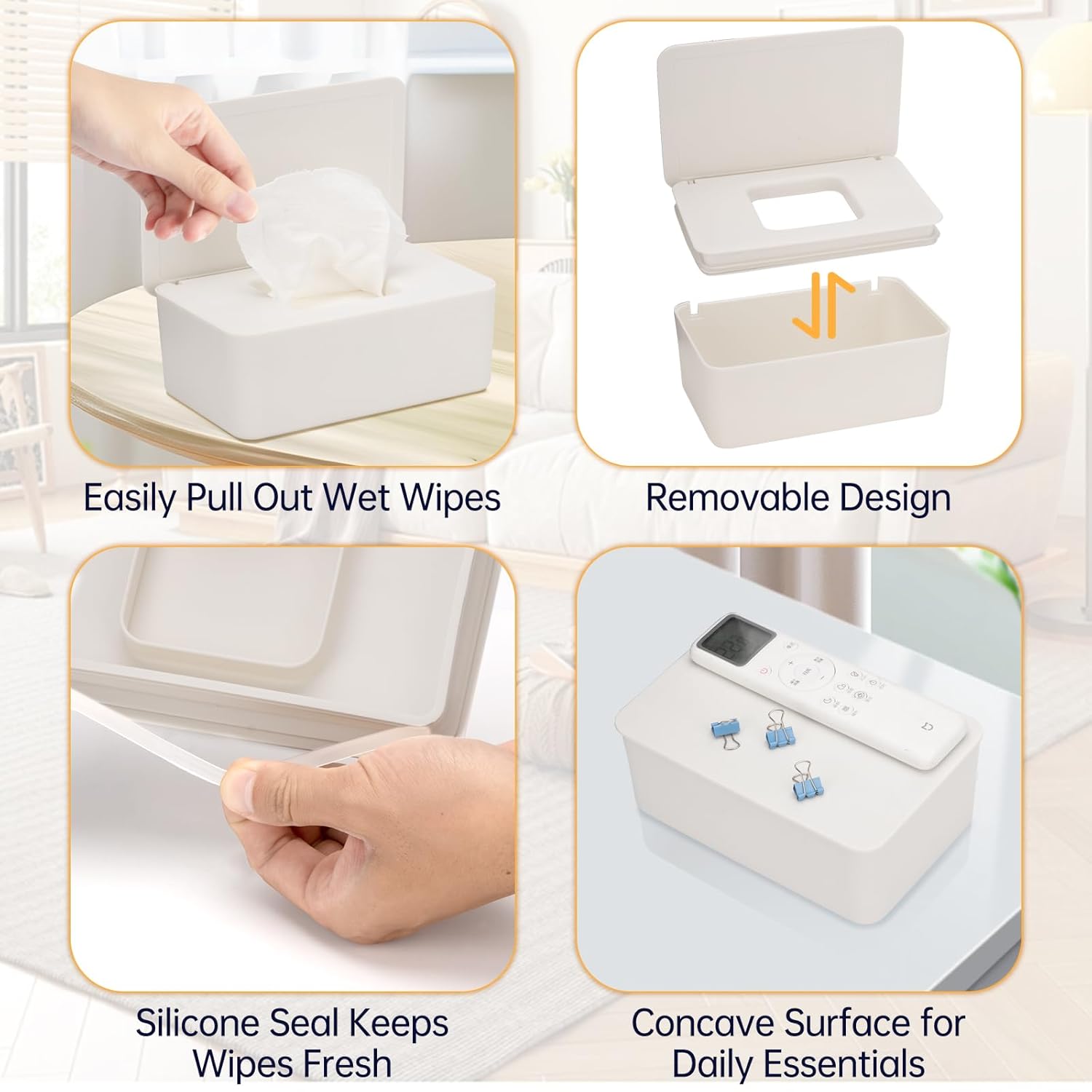 Easily Pull Out Wet Wipes

Removable Design

Silicone Seal Keeps Wipes Fresh

Concave Surface for Daily Essentials