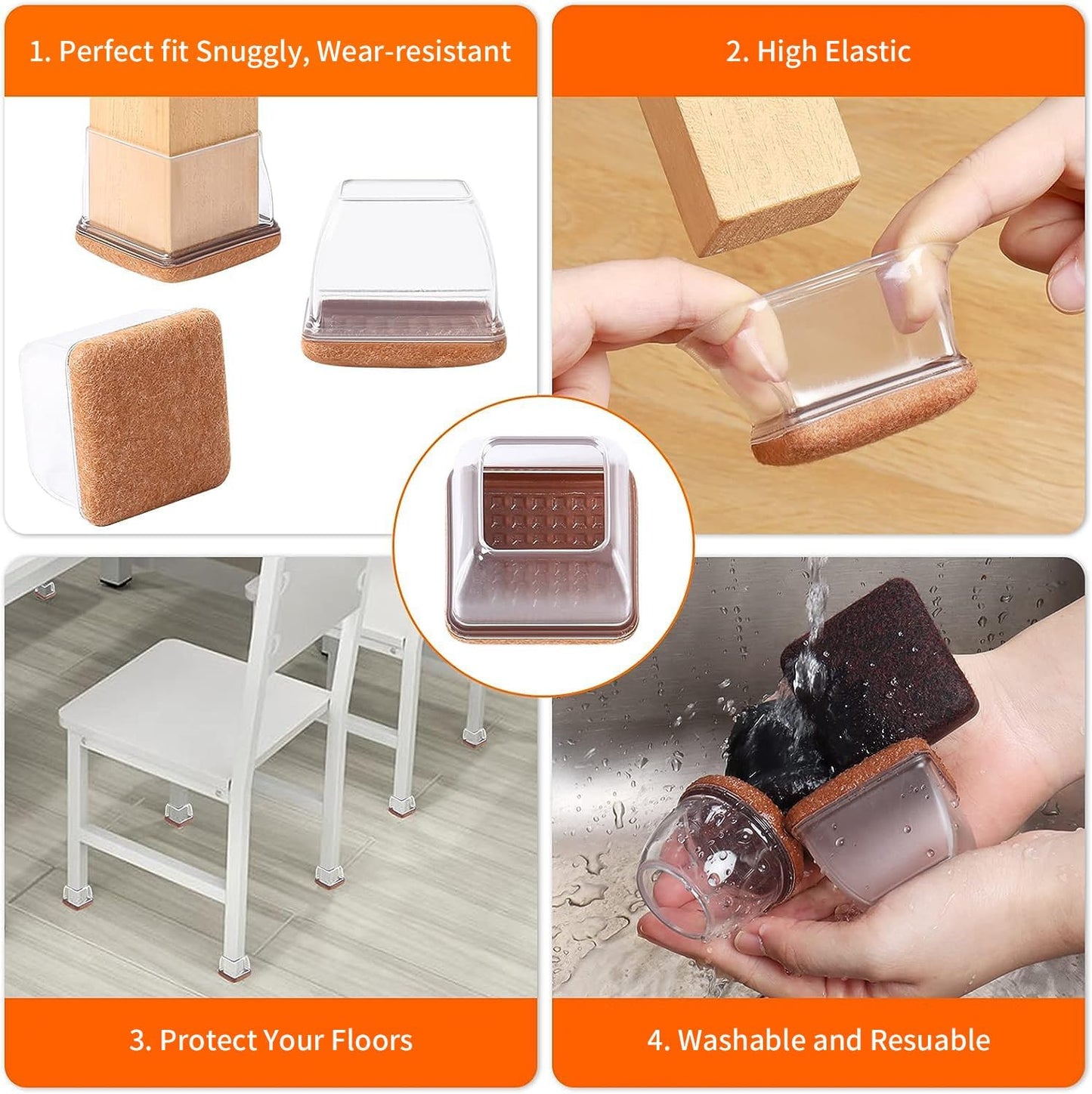 1. Perfect fit Snuggly, Wear-resistant

2. High Elastic

3. Protect Your Floors

4. Washable and Resuable