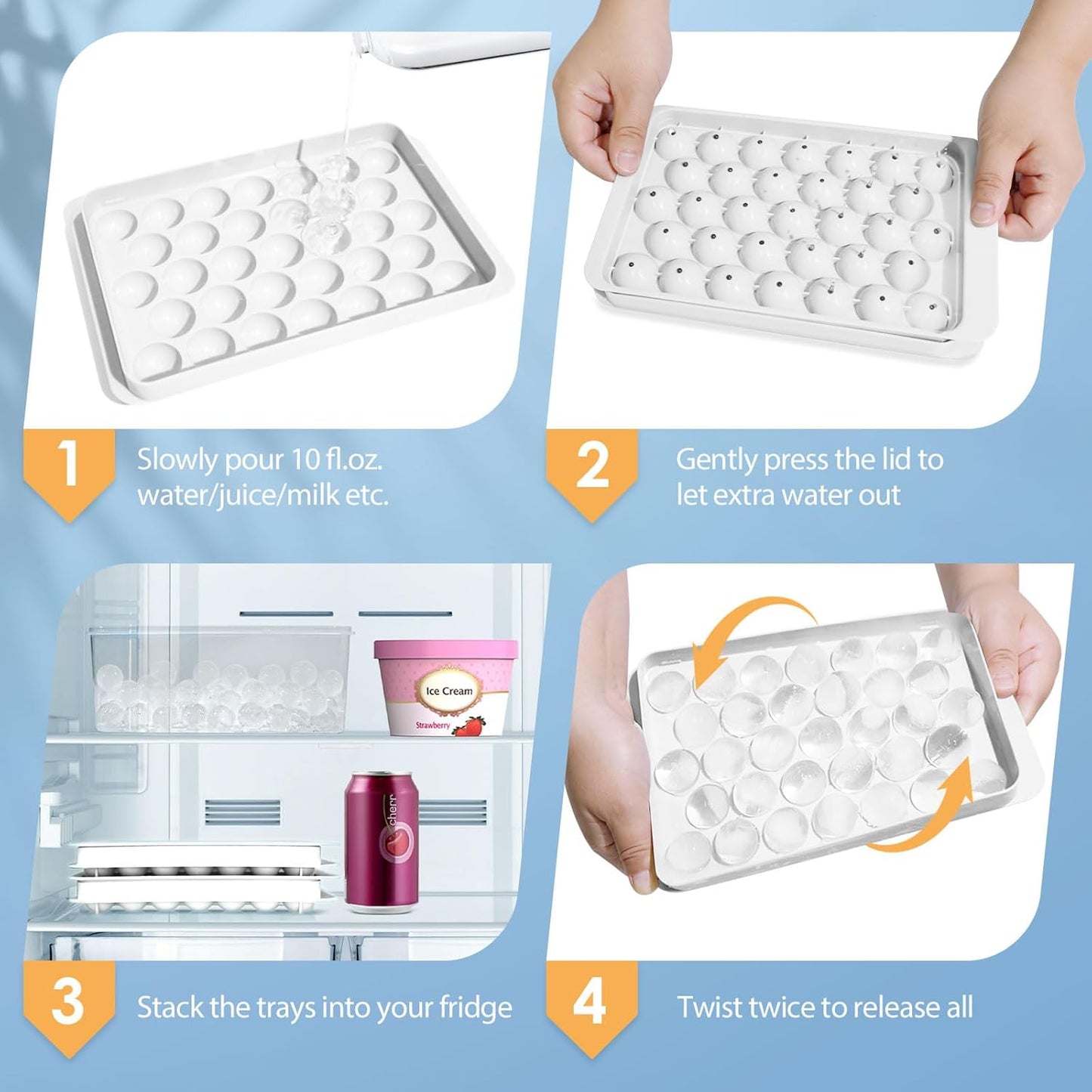 1
Slowly pour 10 fl.oz. water/juice/milk etc.

2
Gently press the lid to let extra water out

Ice Cream
Strawberry

cherr

3
Stack the trays into your fridge

4
Twist twice to release all