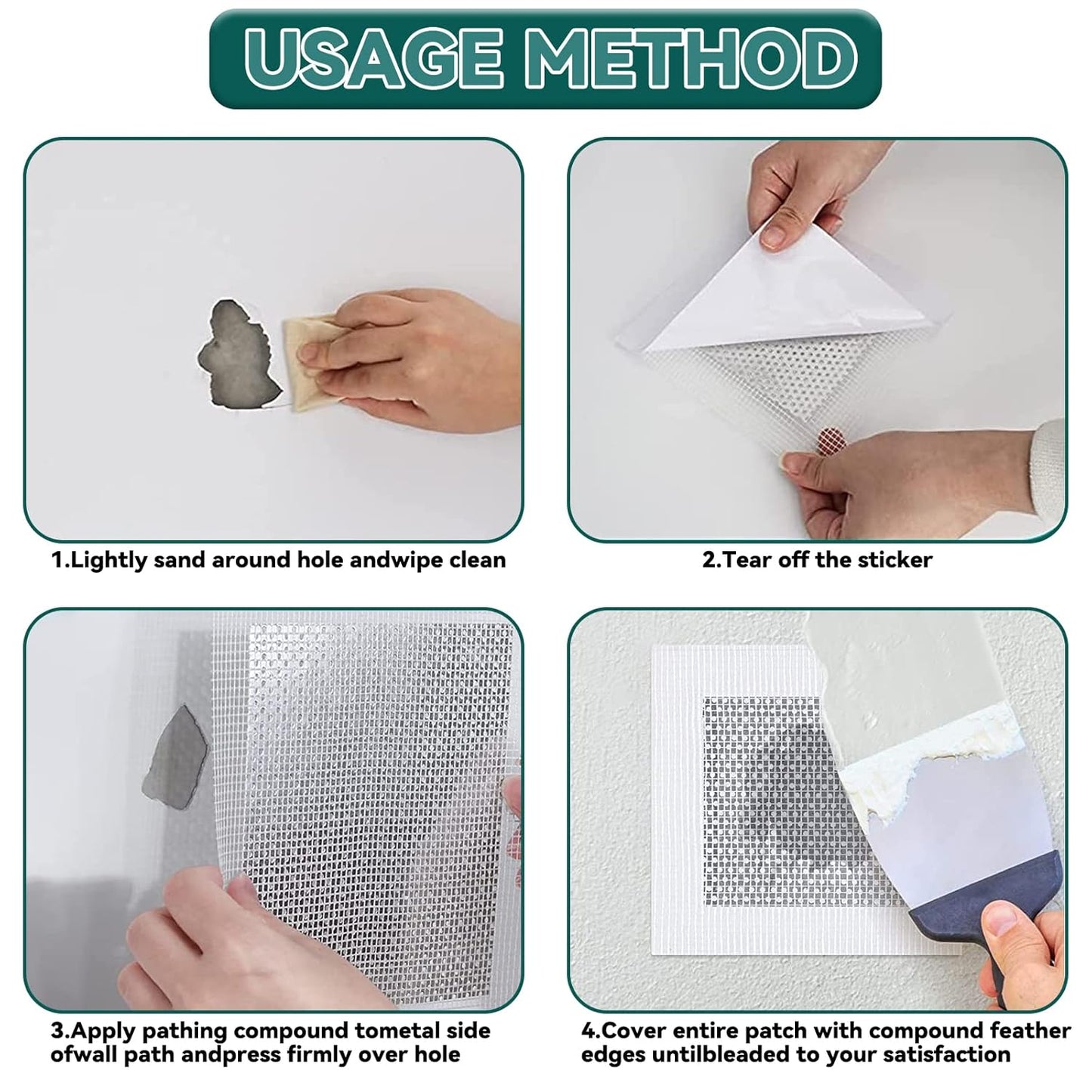 USAGE METHOD

1.Lightly sand around hole andwipe clean

2.Tear off the sticker

3.Apply pathing compound tometal side ofwall path andpress firmly over hole

4.Cover entire patch with compound feather edges untilbleaded to your satisfaction