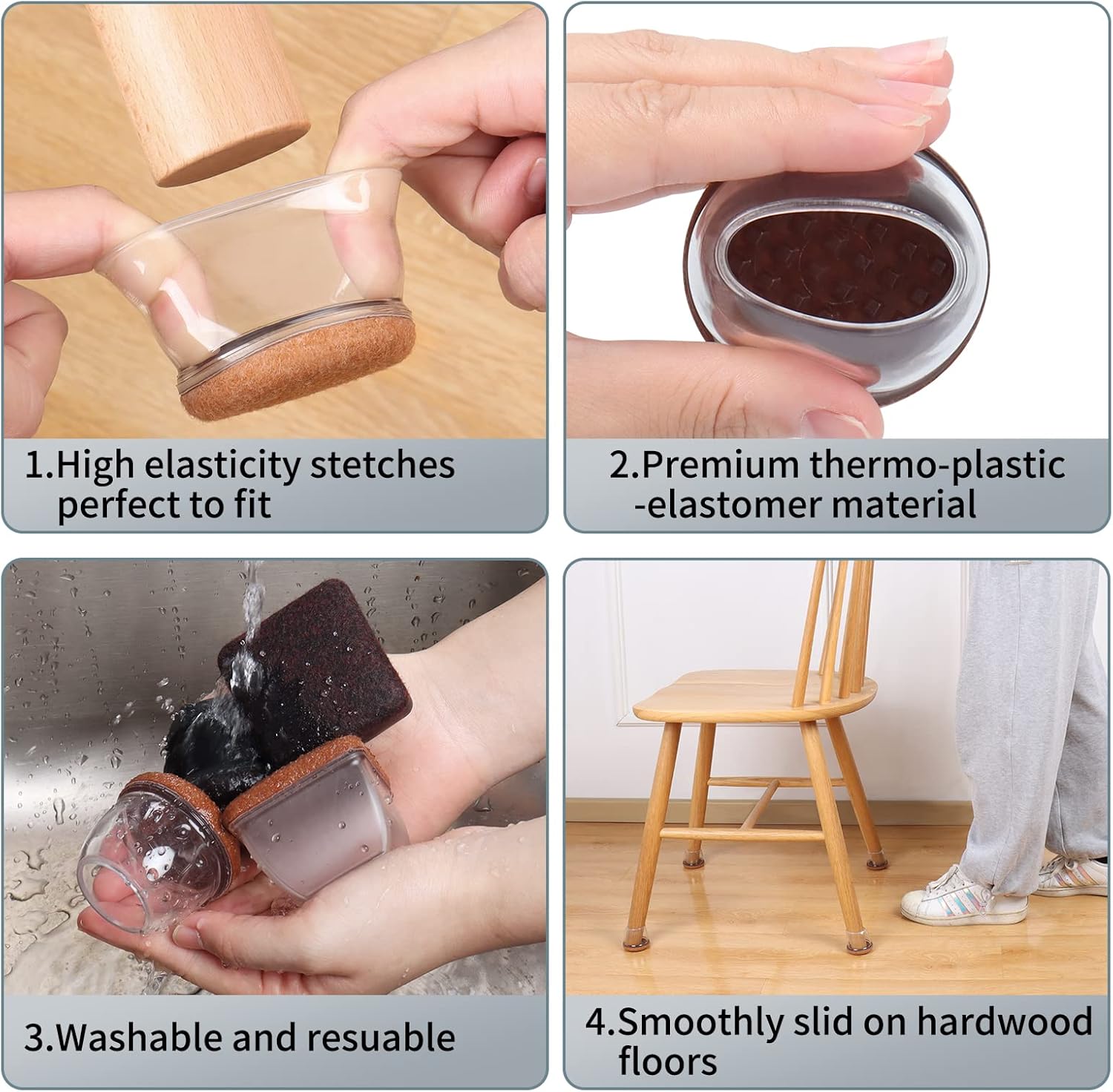 1.High elasticity stetches perfect to fit

2.Premium thermo-plastic -elastomer material

3.Washable and resuable

4.Smoothly slid on hardwood floors