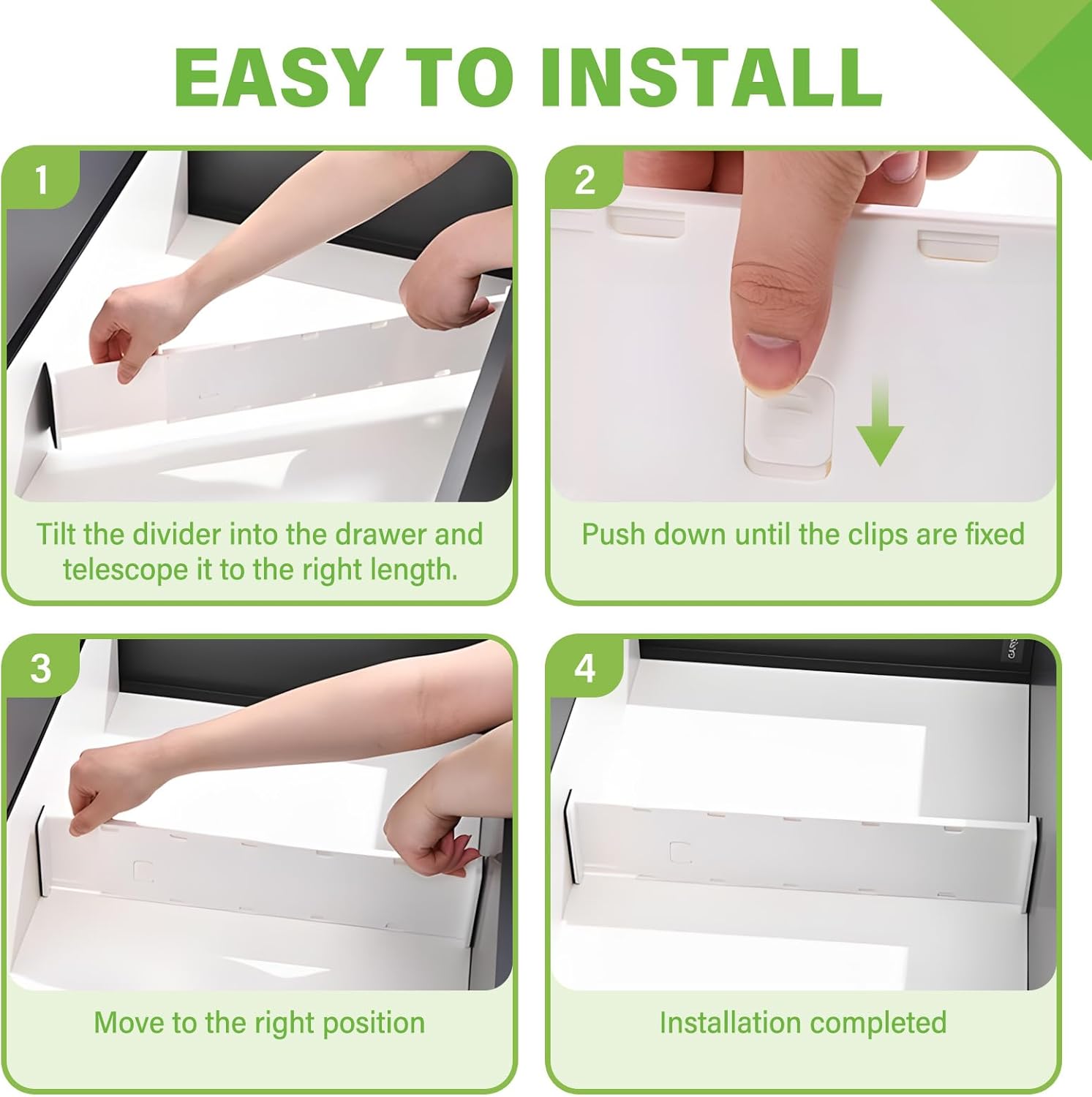 EASY TO INSTALL

1

Tilt the divider into the drawer and telescope it to the right length.

2

Push down until the clips are fixed

3

Move to the right position

4

Installation completed