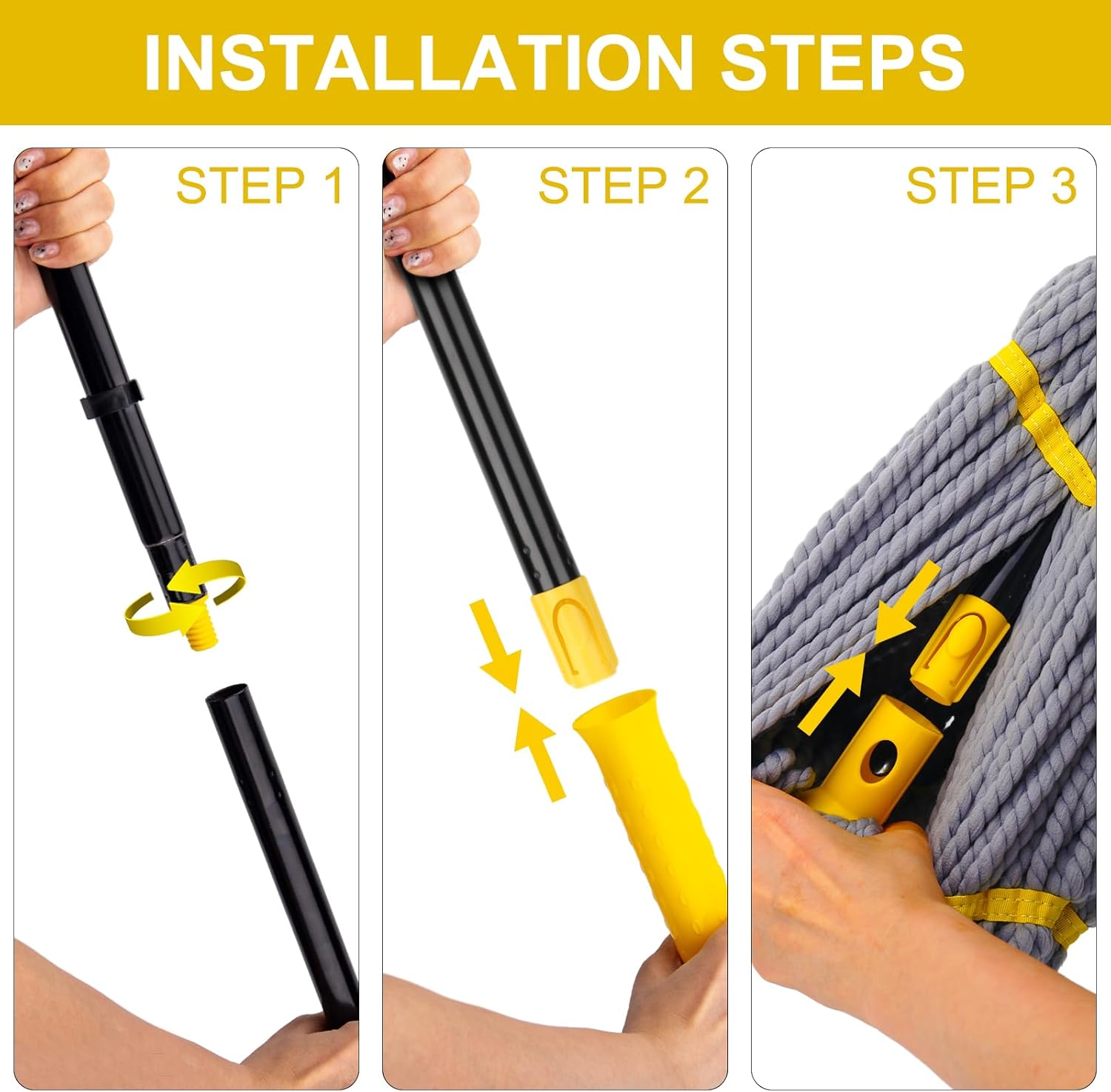 INSTALLATION STEPS

STEP 1

STEP 2

STEP 3