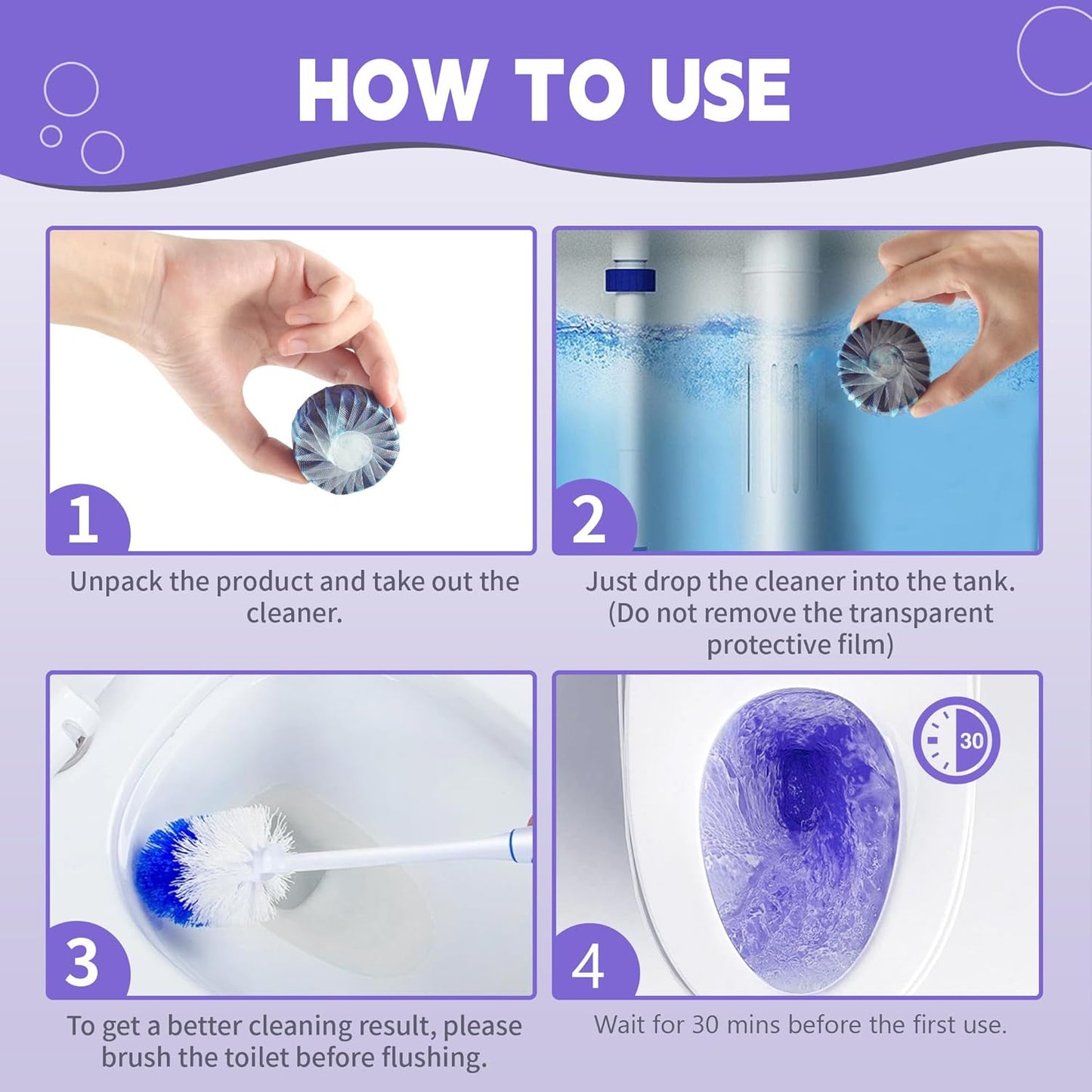 HOW TO USE

1

Unpack the product and take out the cleaner.

2

Just drop the cleaner into the tank. (Do not remove the transparent protective film)

3

To get a better cleaning result, please brush the toilet before flushing.

4

30

Wait for 30 mins before the first use.