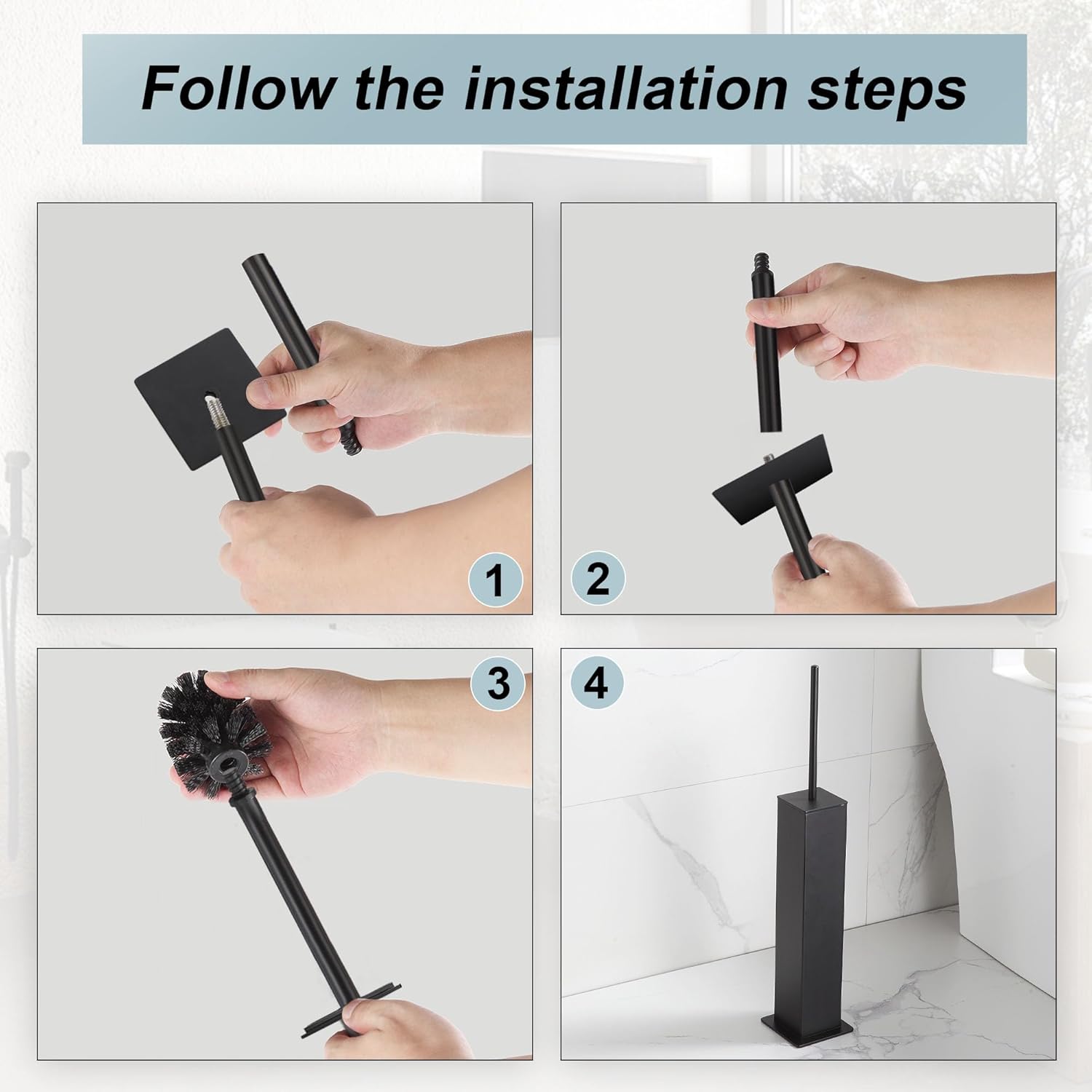 Follow the installation steps

1

2

3

4