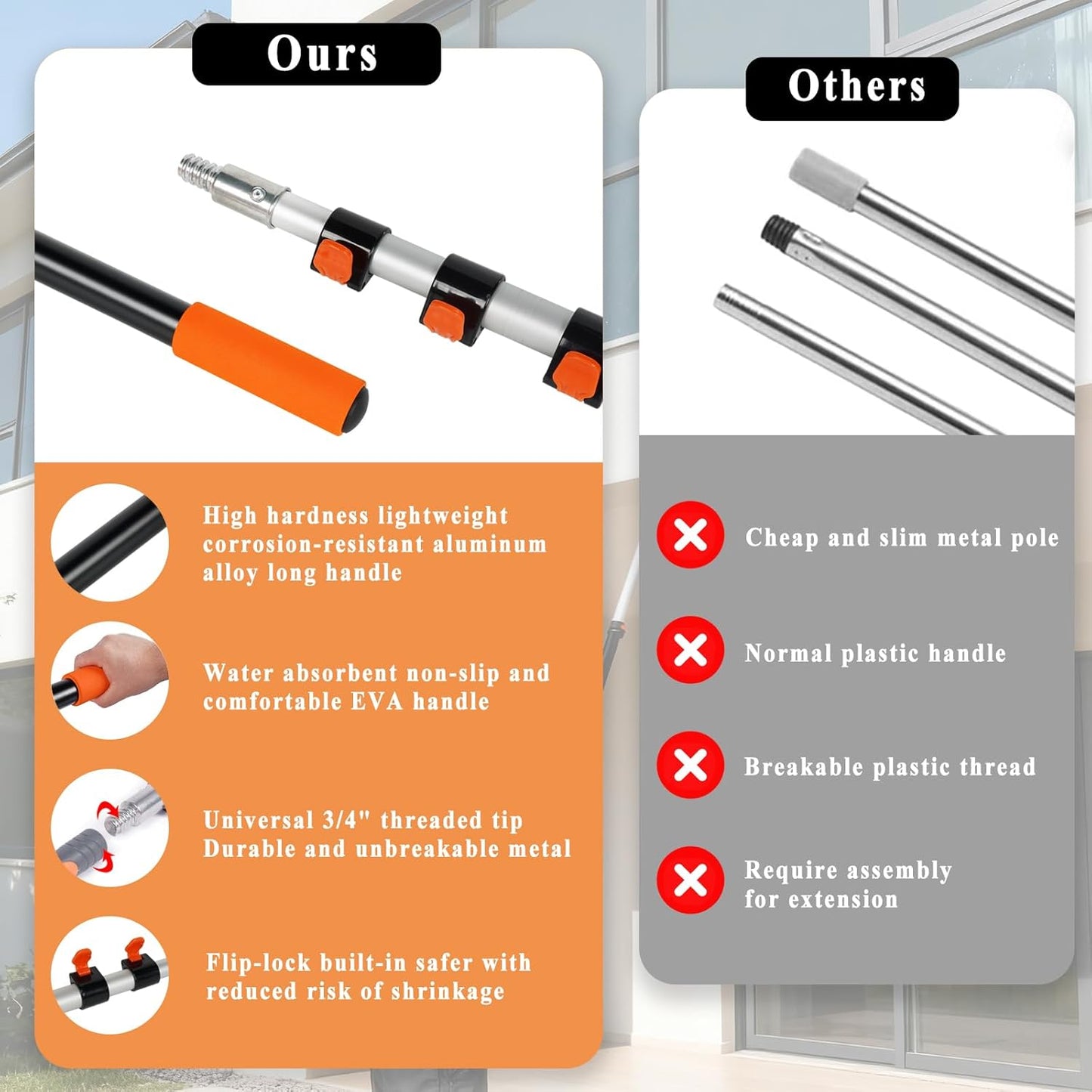 Ours

High hardness lightweight corrosion-resistant aluminum alloy long handle

Water absorbent non-slip and comfortable EVA handle

Universal 3/4" threaded tip
Durable and unbreakable metal

Flip-lock built-in safer with reduced risk of shrinkage

Others

Cheap and slim metal pole

Normal plastic handle

Breakable plastic thread

Require assembly for extension