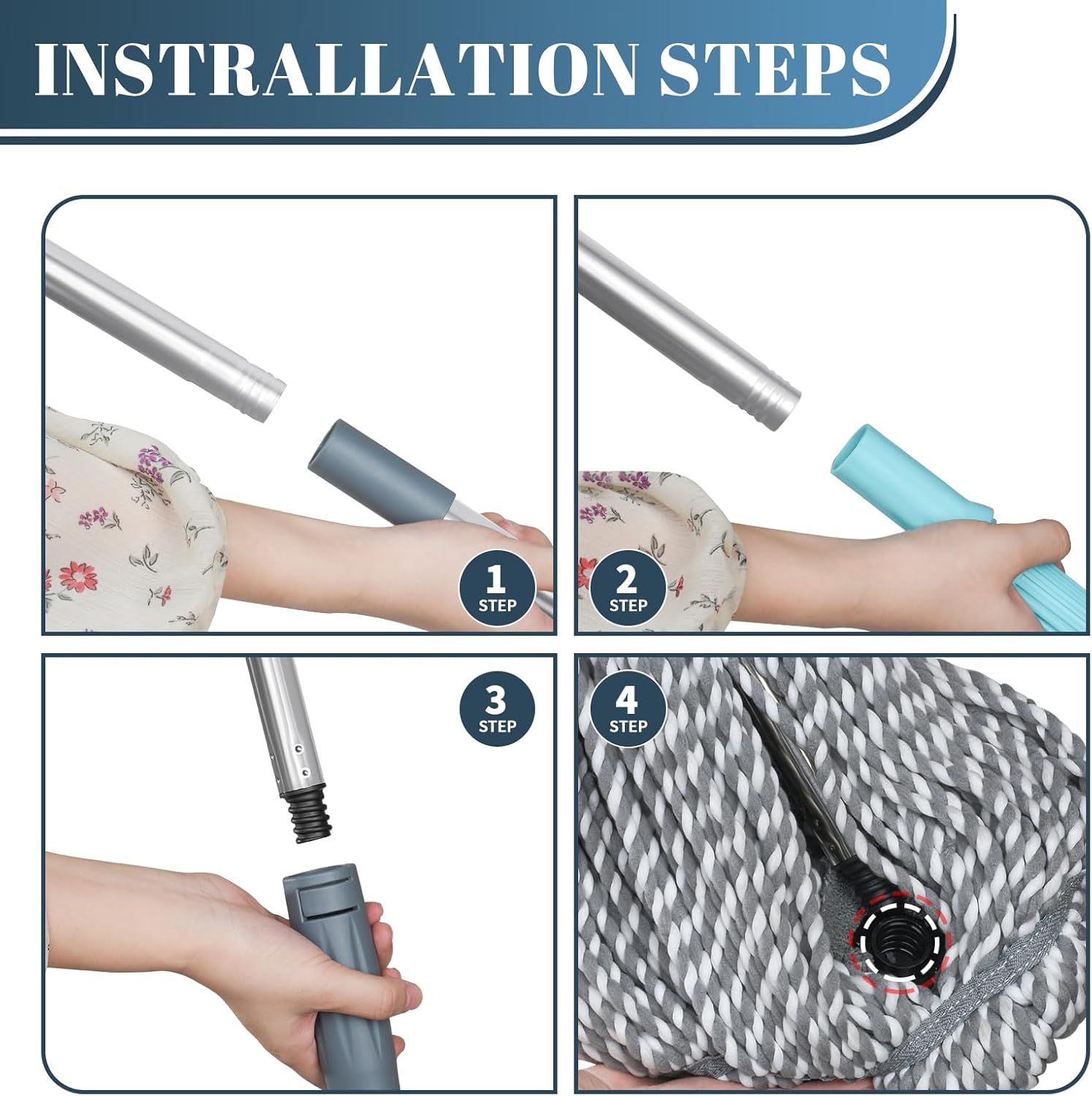 INSTRALLATION STEPS

1 STEP

2 STEP

3 STEP

4 STEP