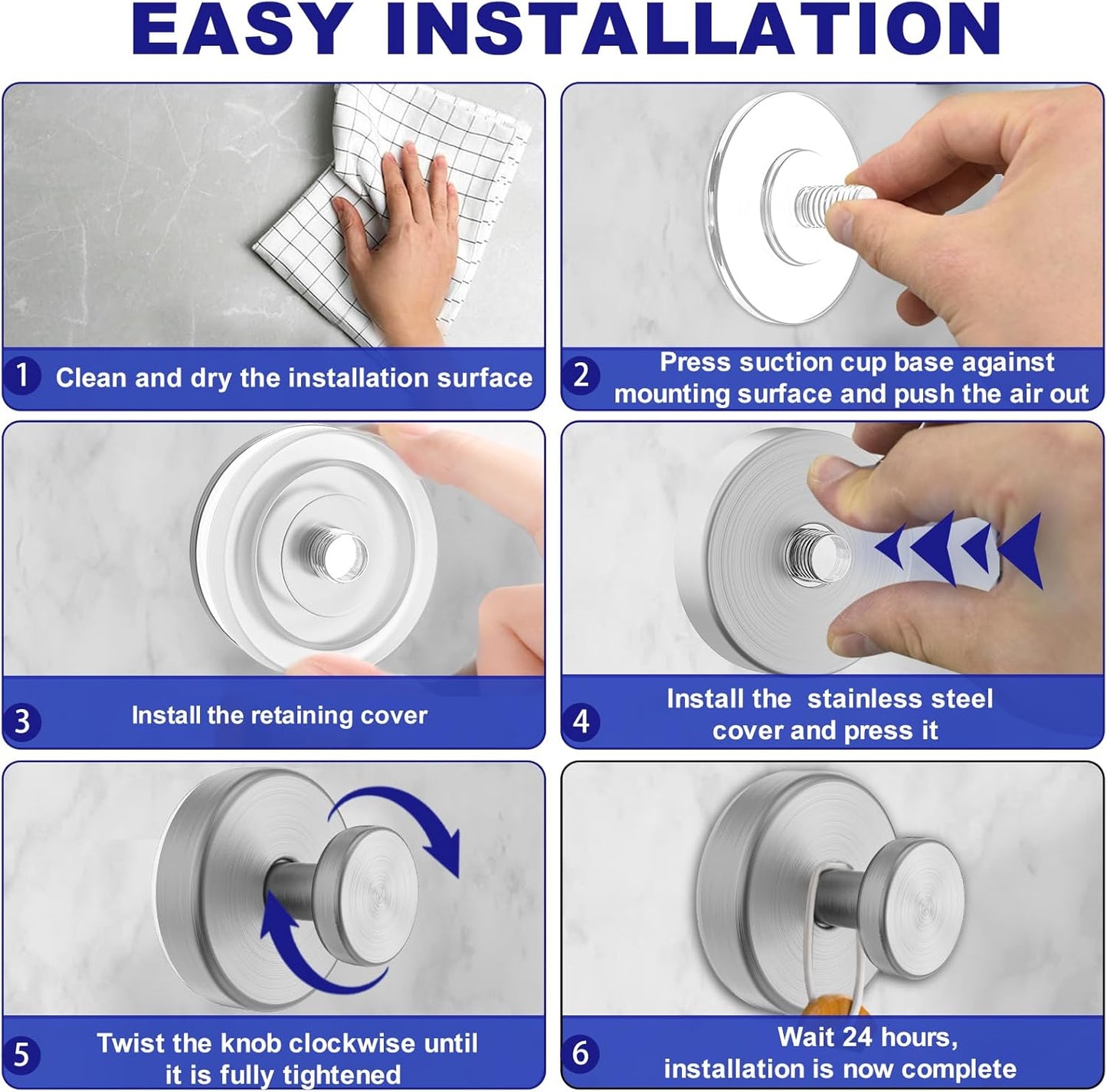 EASY INSTALLATION

1 Clean and dry the installation surface

2 Press suction cup base against mounting surface and push the air out

3 Install the retaining cover

4 Install the  stainless steel cover and press it

5 Twist the knob clockwise until it is fully tightened

6 Wait 24 hours, installation is now complete