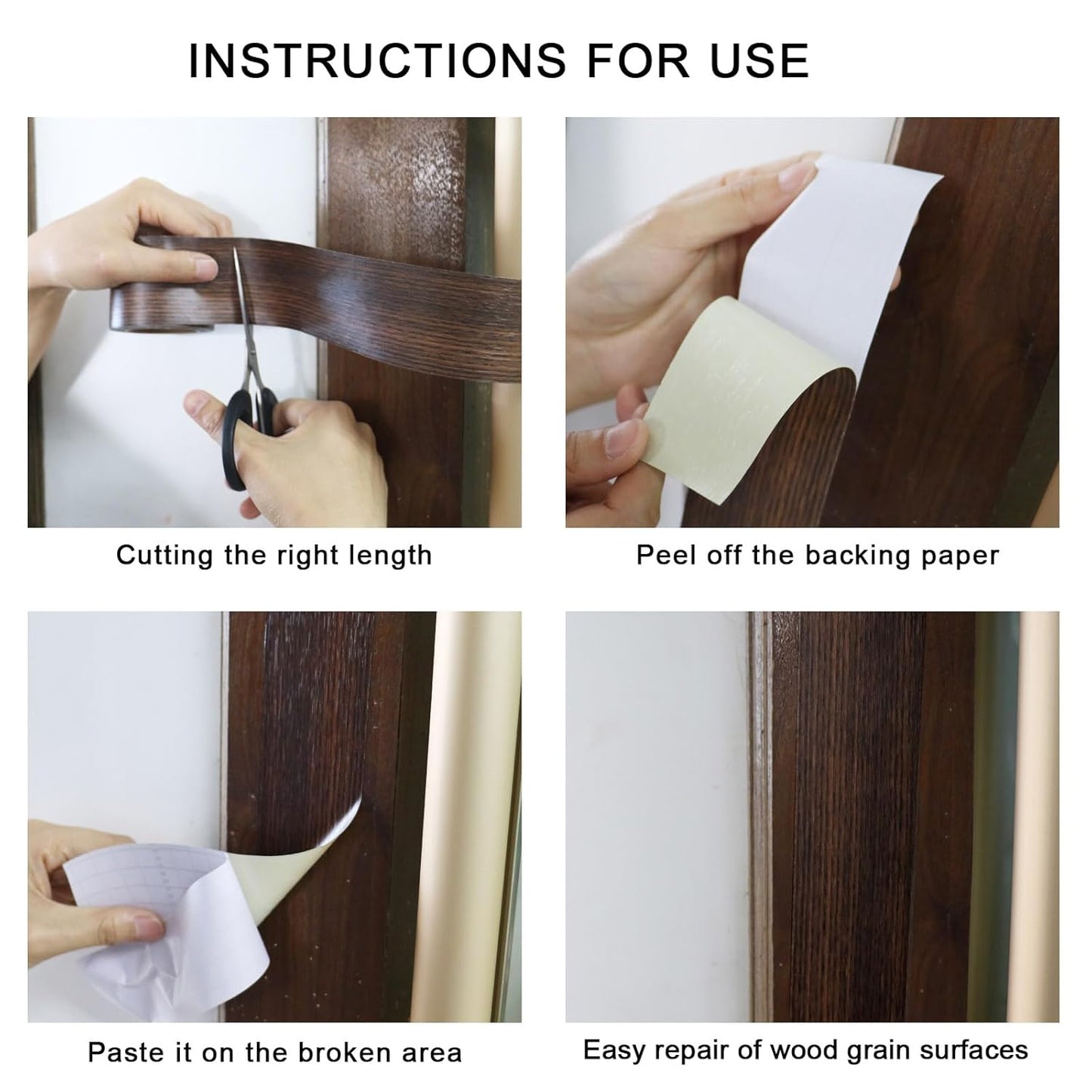 INSTRUCTIONS FOR USE

Cutting the right length

Peel off the backing paper

Paste it on the broken area

Easy repair of wood grain surfaces