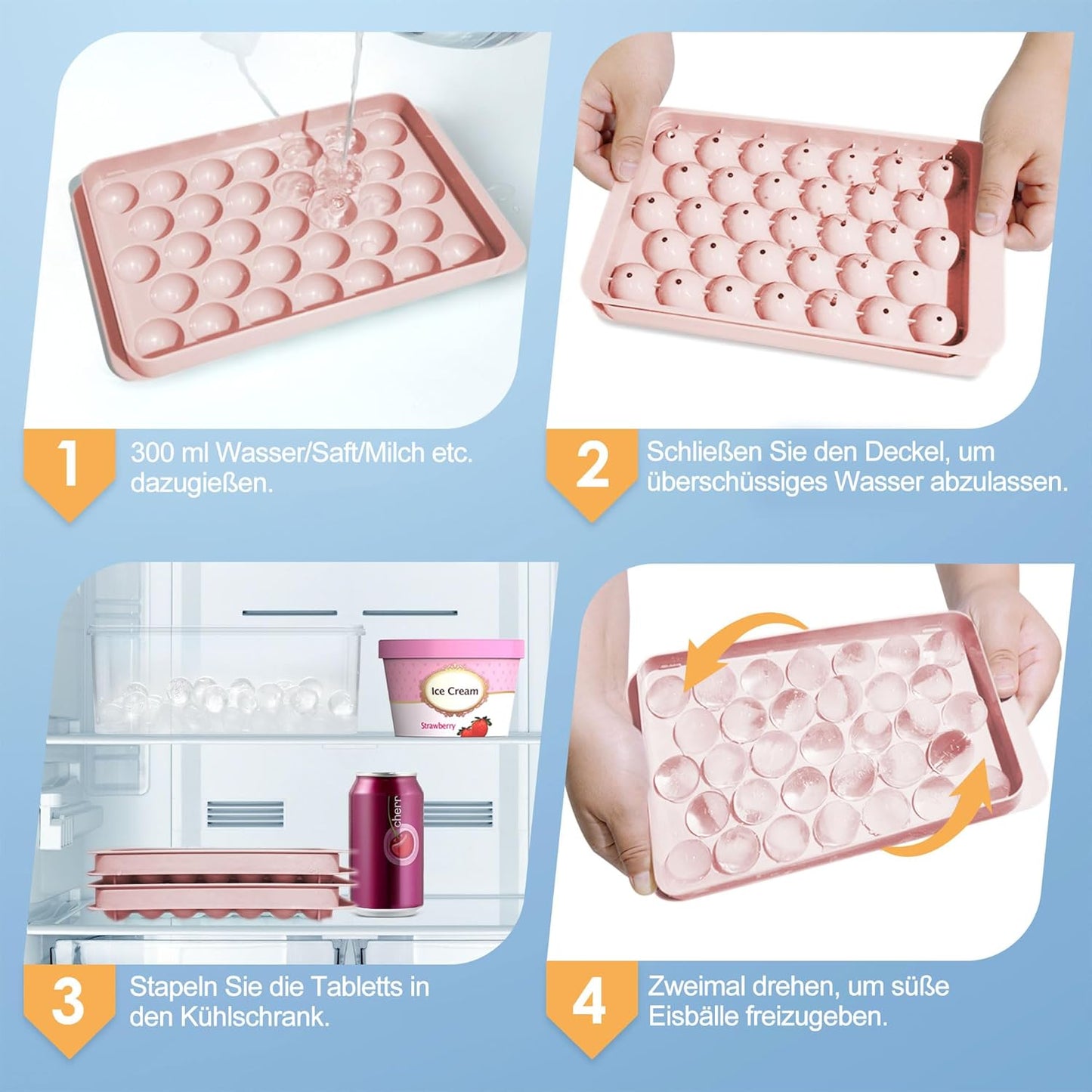 1 300 ml Wasser/Saft/Milch etc. dazugießen.

2 Schließen Sie den Deckel, um überschüssiges Wasser abzulassen.

Ice Cream
Strawberry

cherr

3 Stapeln Sie die Tabletts in den Kühlschrank.

4 Zweimal drehen, um süße Eisbälle freizugeben.