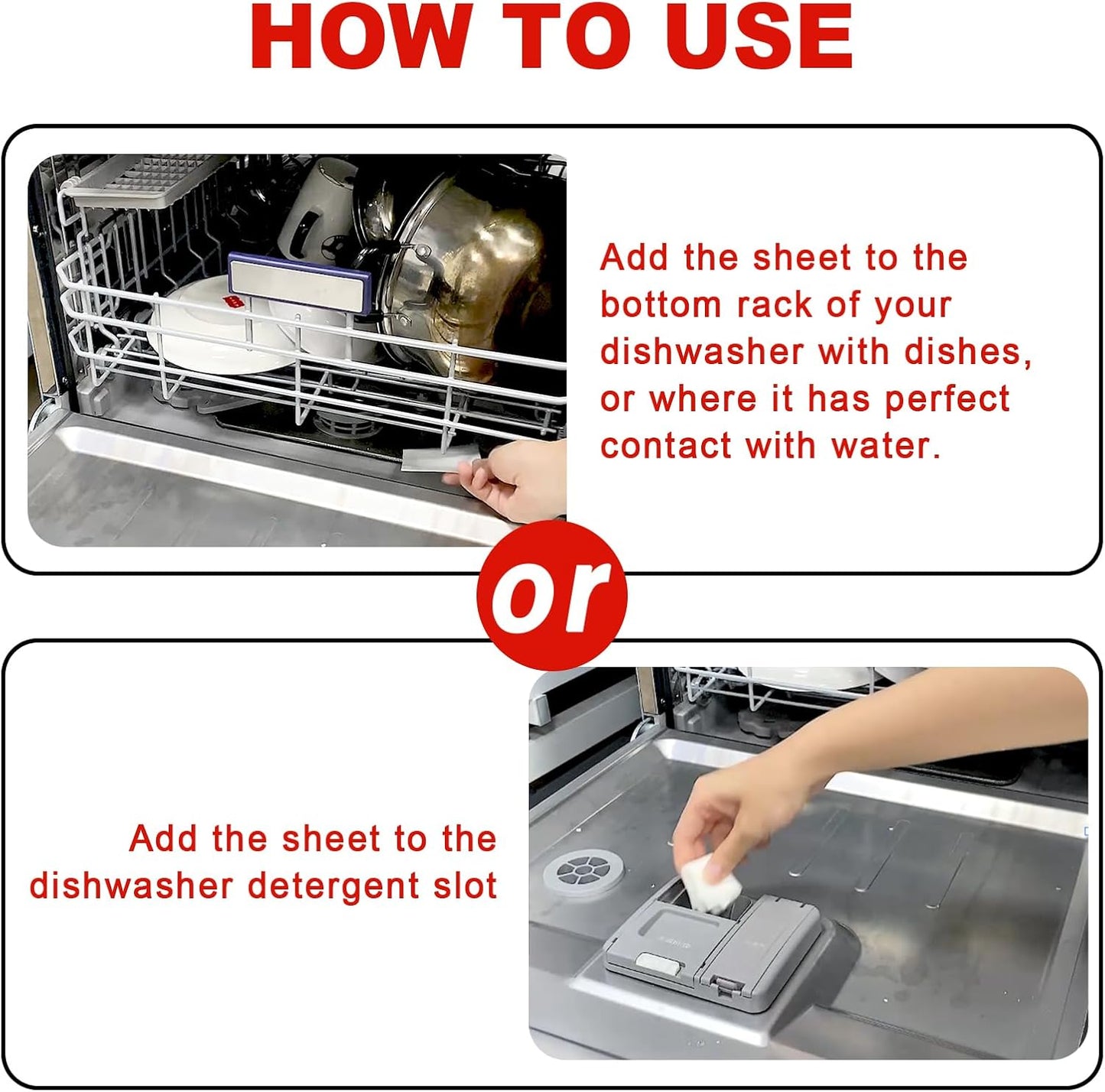 HOW TO USE

Add the sheet to the bottom rack of your dishwasher with dishes, or where it has perfect contact with water.

or

Add the sheet to the dishwasher detergent slot