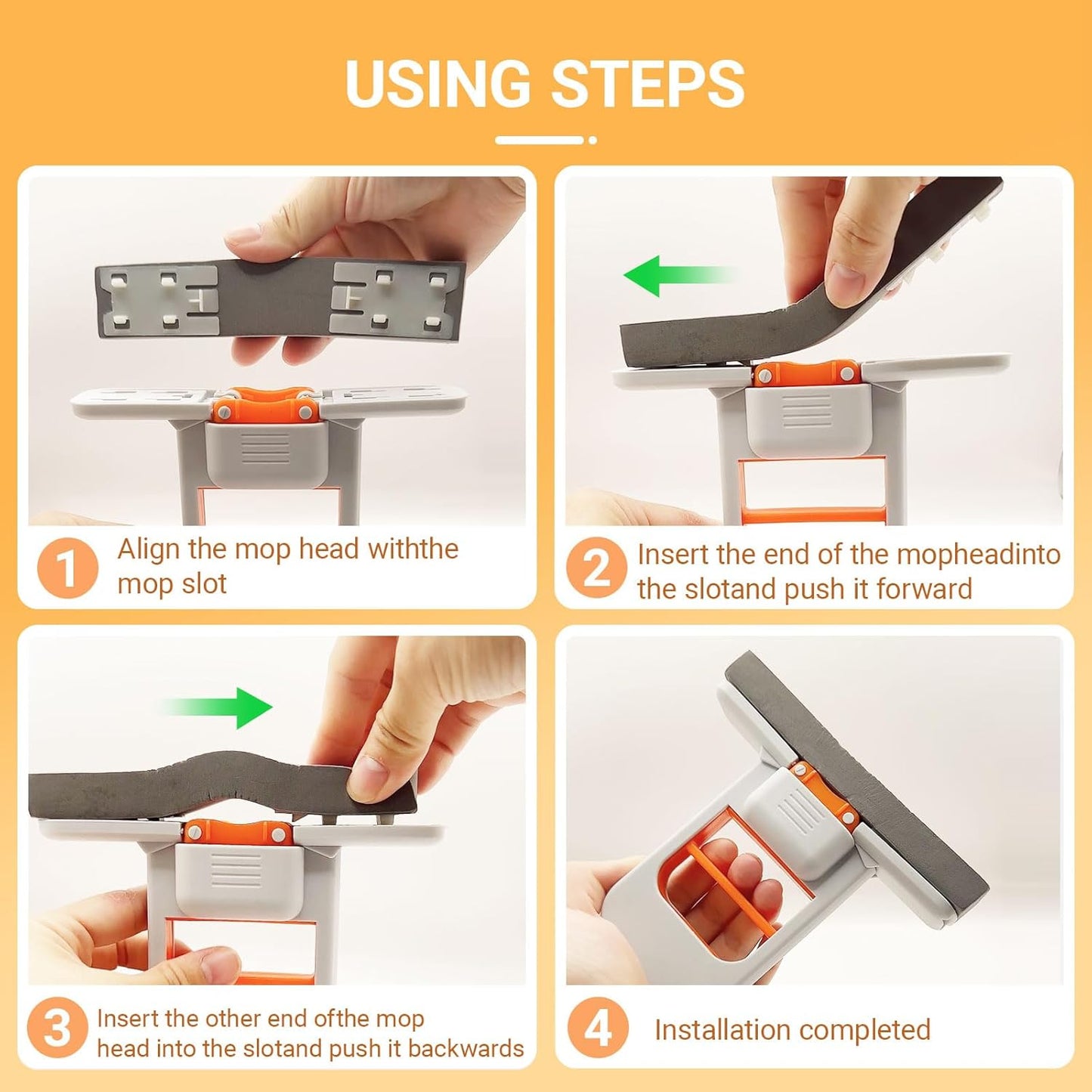 USING STEPS

1 Align the mop head withthe mop slot

2 Insert the end of the mopheadinto the slotand push it forward

3 Insert the other end ofthe mop head into the slotand push it backwards

4 Installation completed