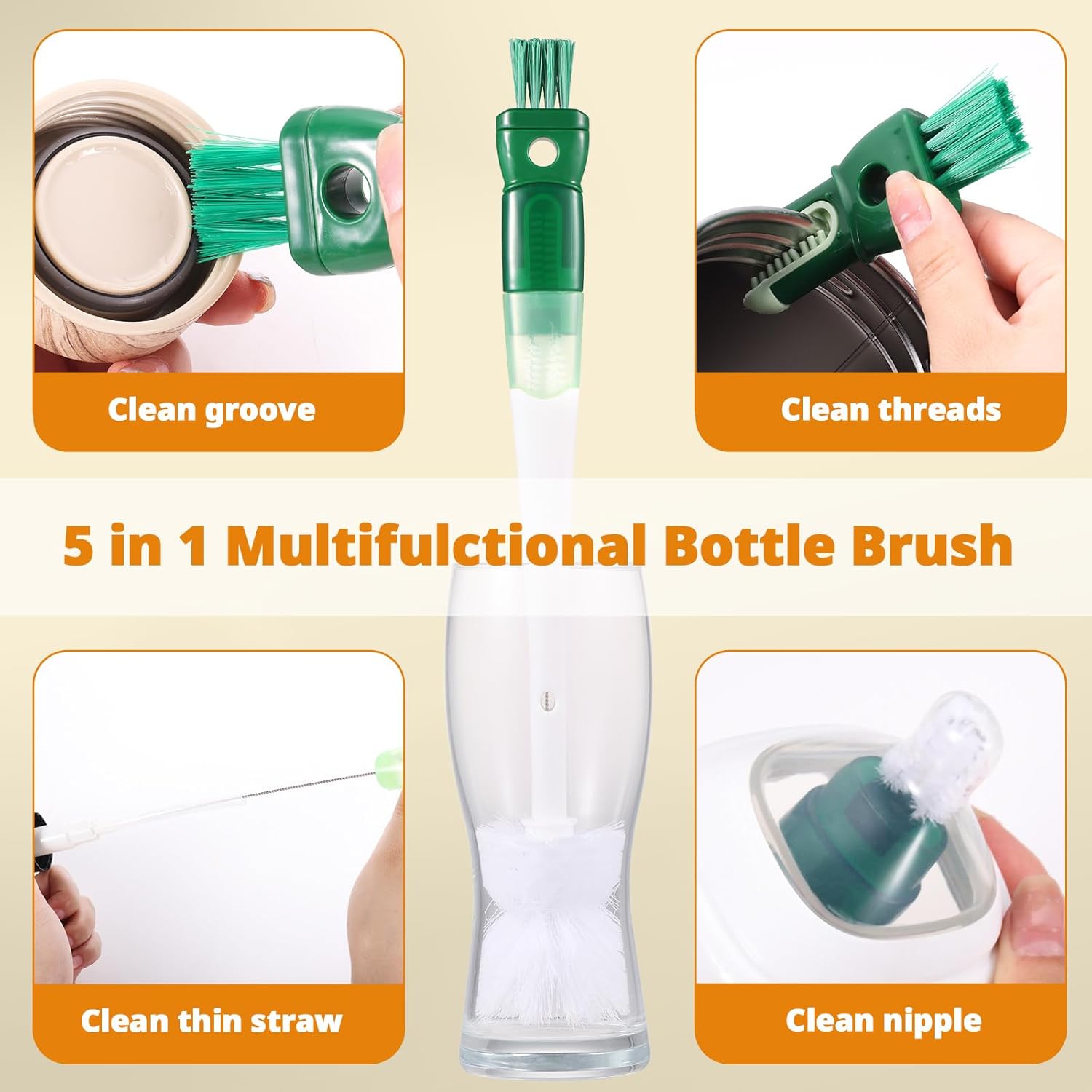 Clean groove

Clean threads

5 in 1 Multifulctional Bottle Brush

Clean thin straw

Clean nipple