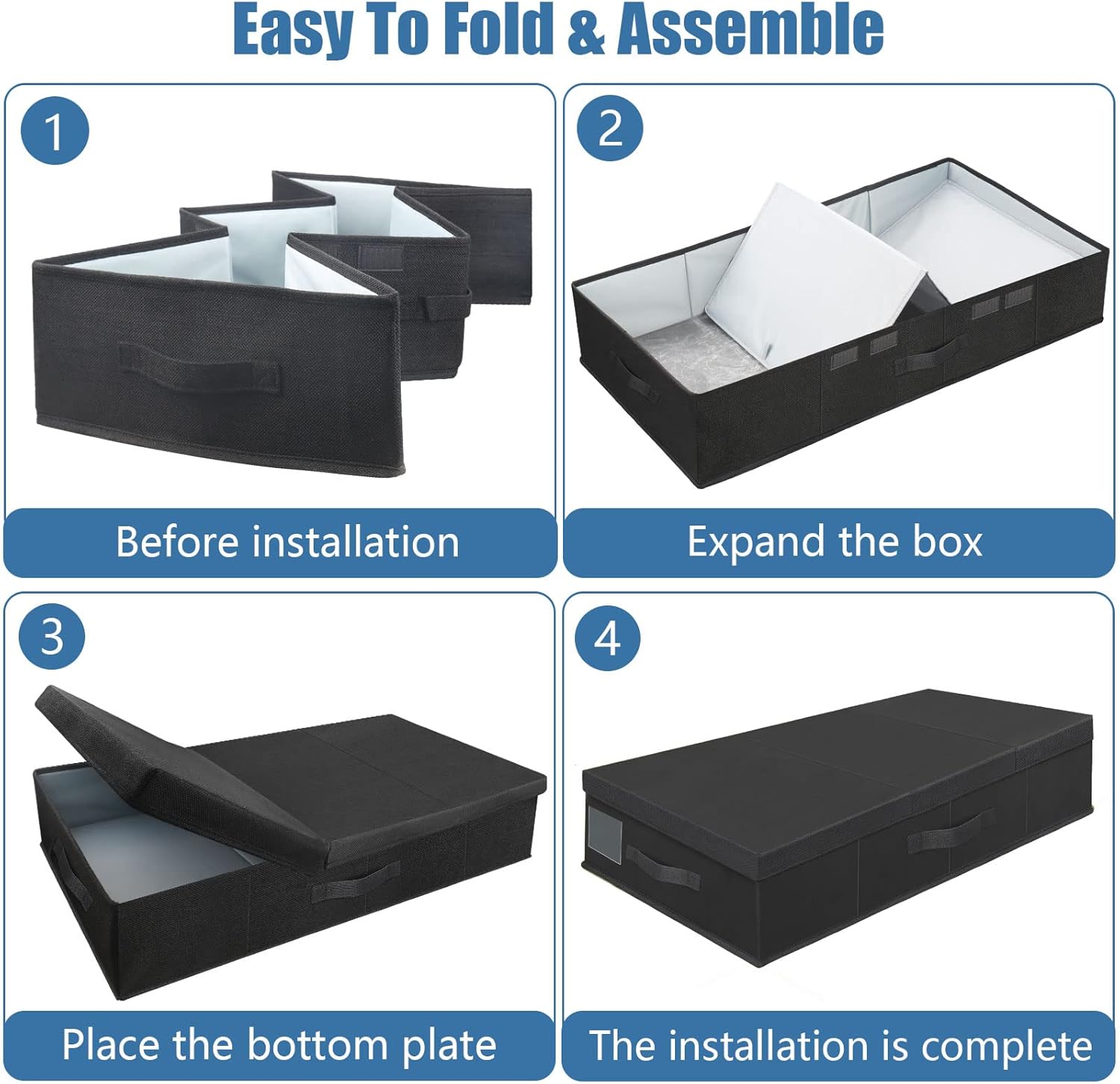 Easy To Fold & Assemble

1

Before installation

2

Expand the box

3

Place the bottom plate

4

The installation is complete