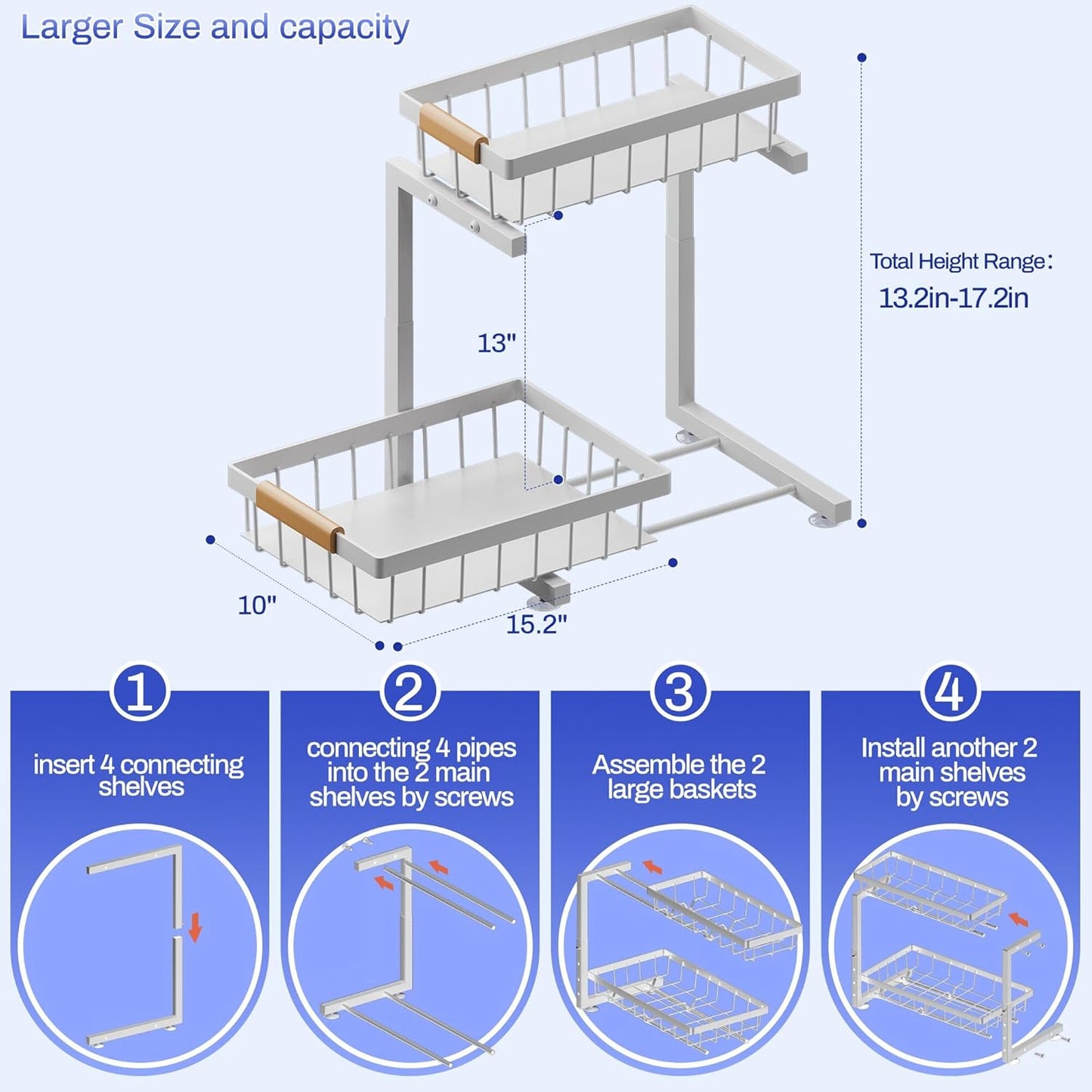 Larger Size and capacity

Total Height Range:
13.2in-17.2in

13"

10"

15.2"

1
insert 4 connecting shelves

2
connecting 4 pipes into the 2 main shelves by screws

3
Assemble the 2 large baskets

4
Install another 2 main shelves by screws