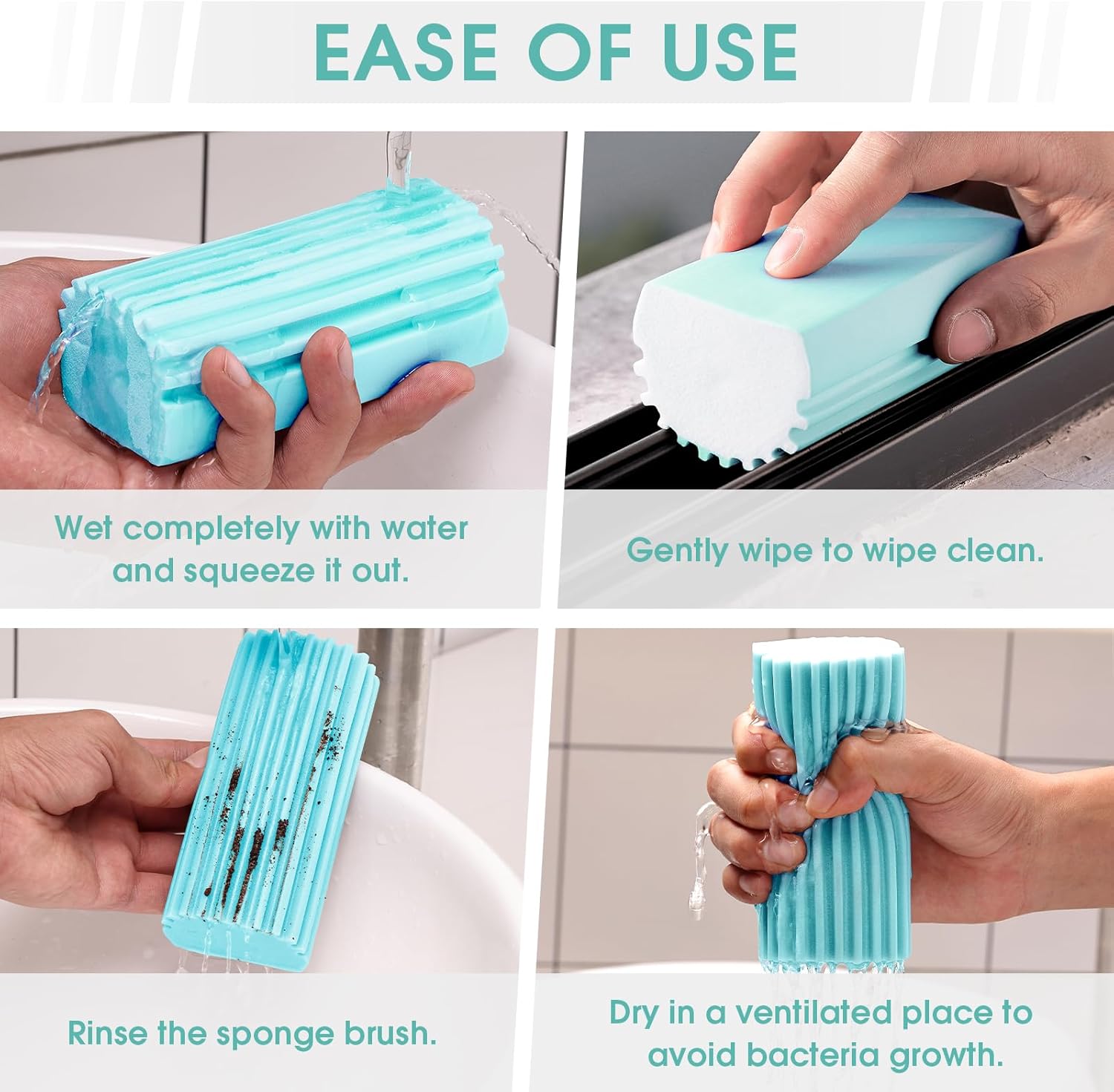 EASE OF USE

Wet completely with water and squeeze it out.

Gently wipe to wipe clean.

Rinse the sponge brush.

Dry in a ventilated place to avoid bacteria growth.