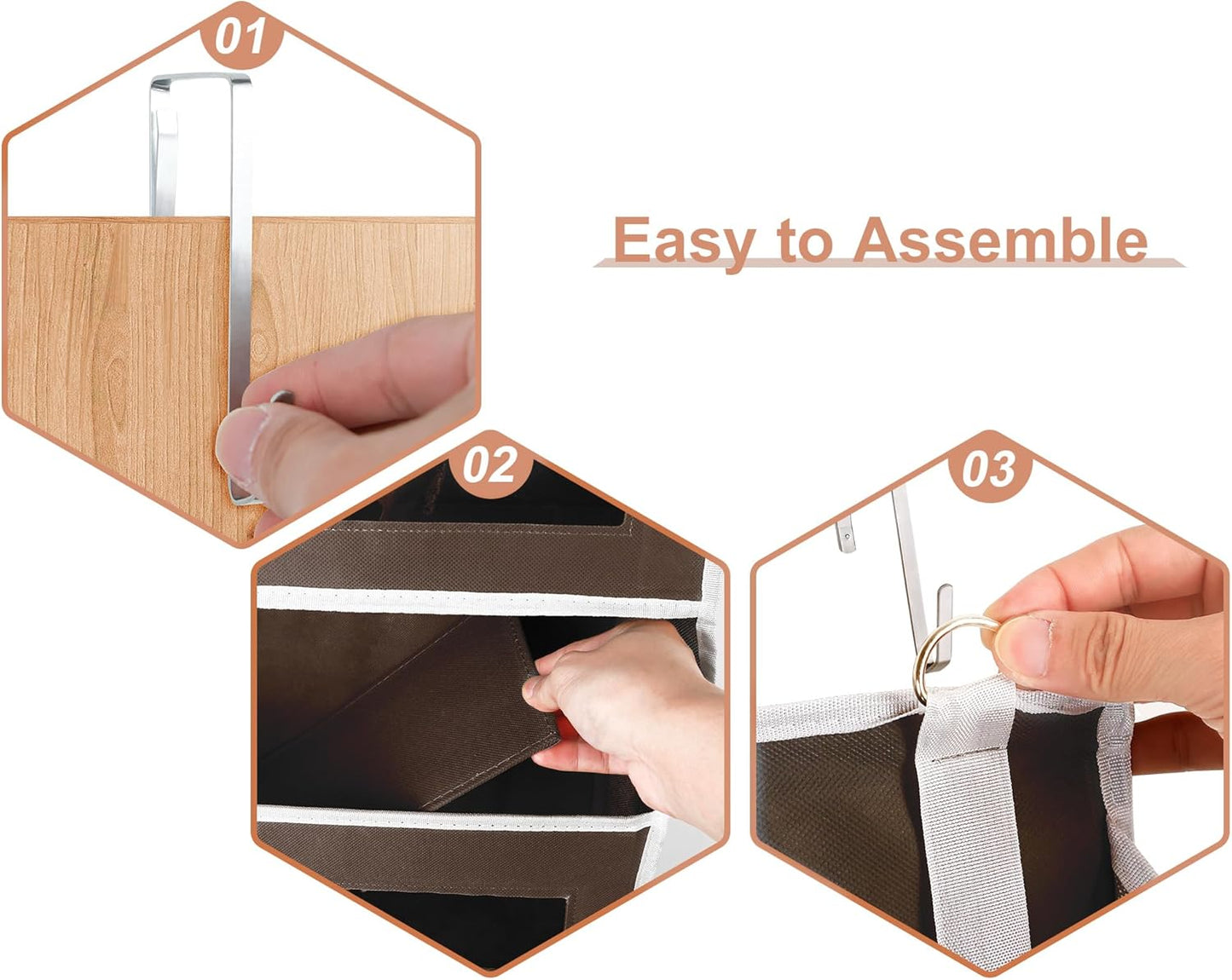 01

Easy to Assemble

02

03