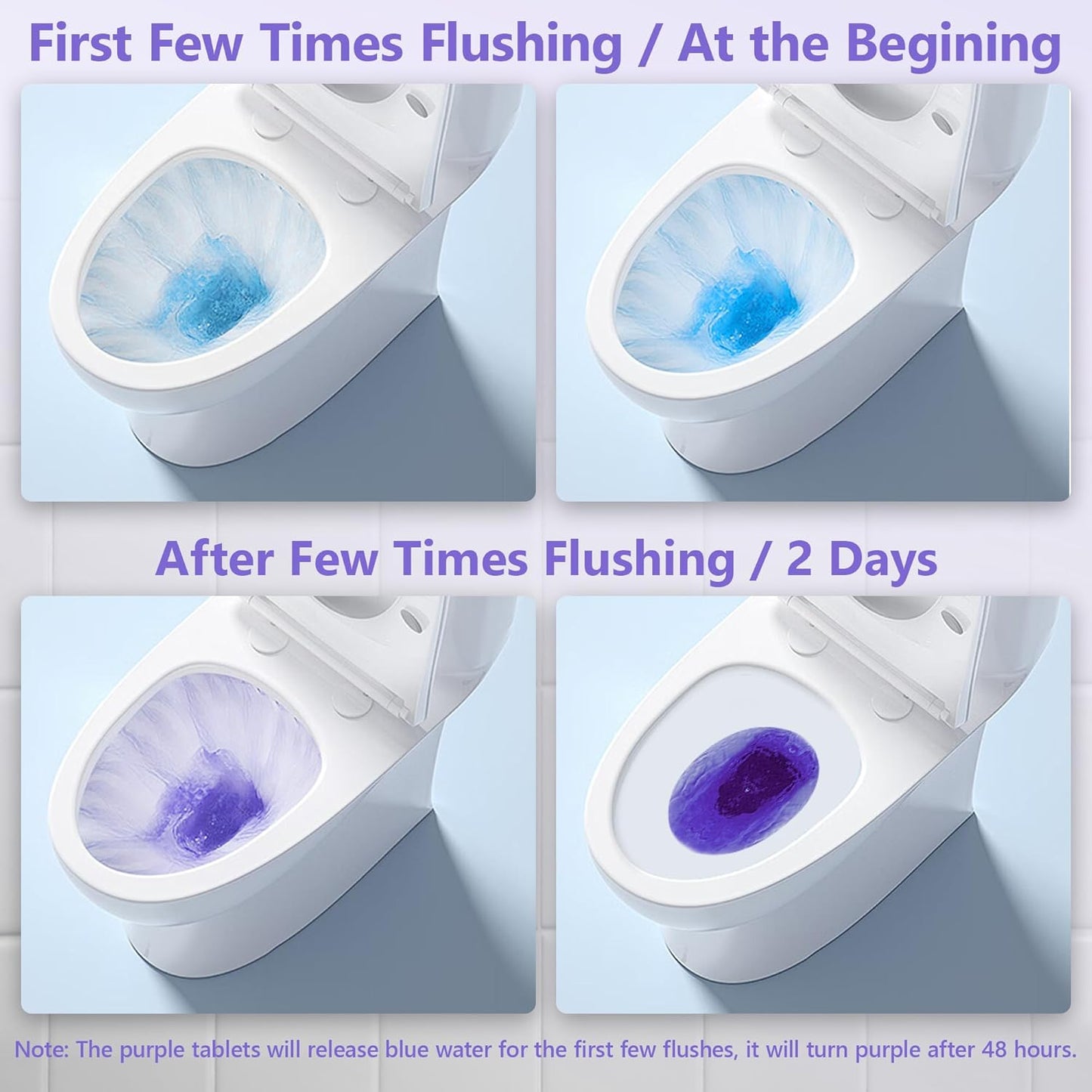 First Few Times Flushing / At the Begining

After Few Times Flushing / 2 Days

Note: The purple tablets will release blue water for the first few flushes, it will turn purple after 48 hours.