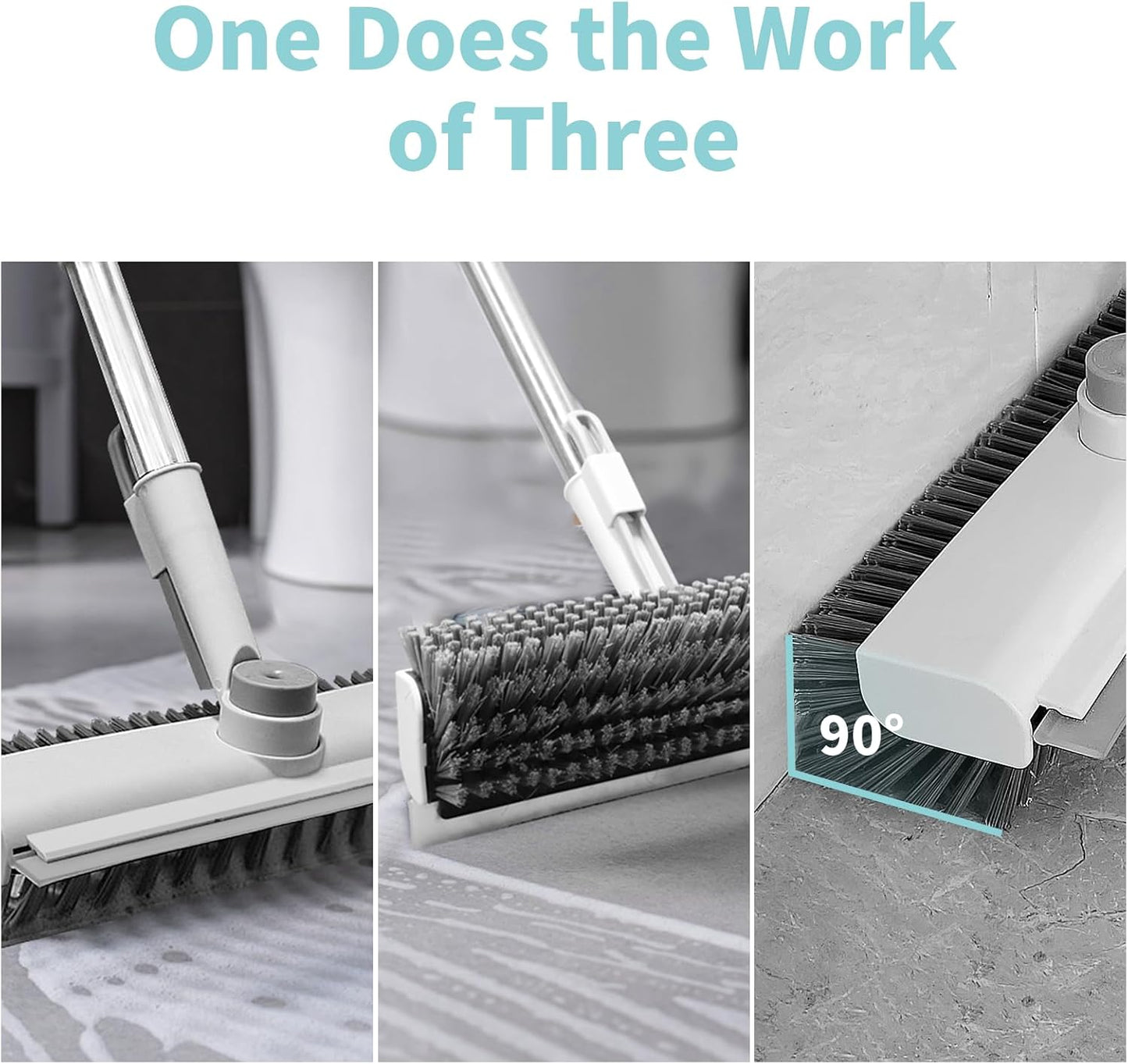 One Does the Work of Three

90°