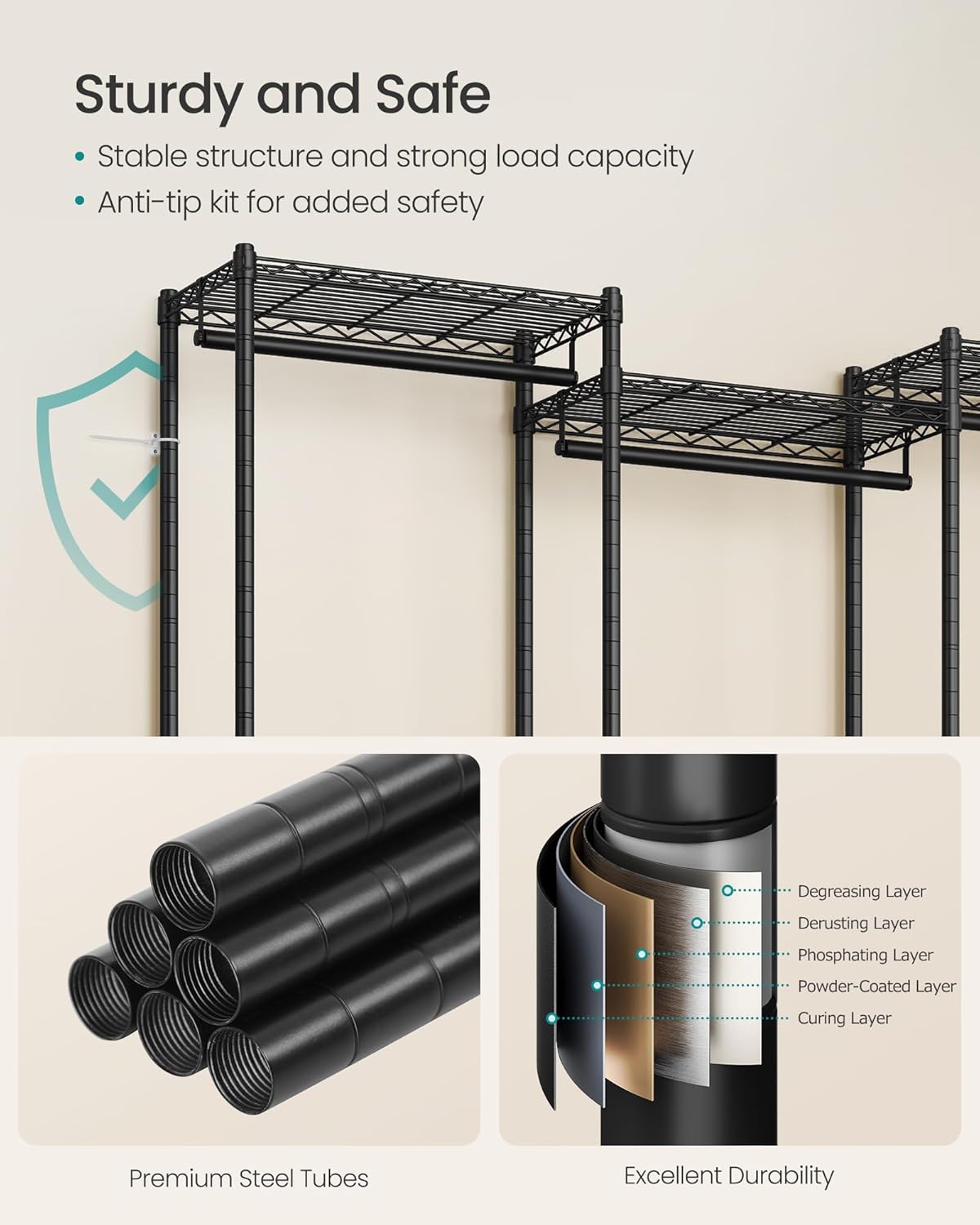 Sturdy and Safe

• Stable structure and strong load capacity
• Anti-tip kit for added safety

Degreasing Layer
Derusting Layer
Phosphating Layer
Powder-Coated Layer
Curing Layer

Premium Steel Tubes

Excellent Durability