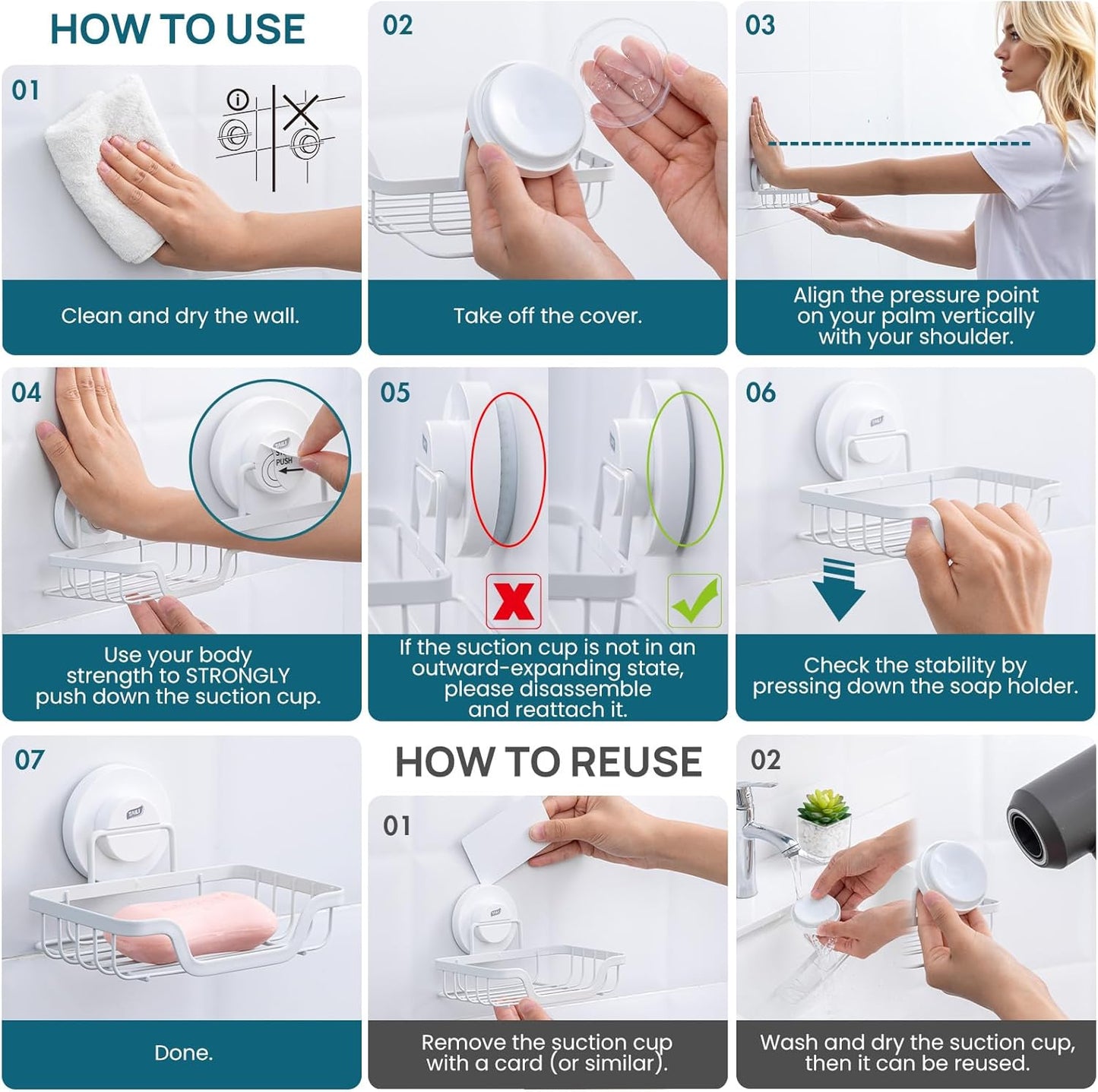 HOW TO USE

01

Clean and dry the wall.

02

Take off the cover.

03

Align the pressure point on your palm vertically with your shoulder.

04

PUSH

Use your body strength to STRONGLY push down the suction cup.

05

If the suction cup is not in an outward-expanding state, please disassemble and reattach it.

06

Check the stability by pressing down the soap holder.

07

Done.

HOW TO REUSE

01

Remove the suction cup with a card (or similar).

02

Wash and dry the suction cup, then it can be reused.