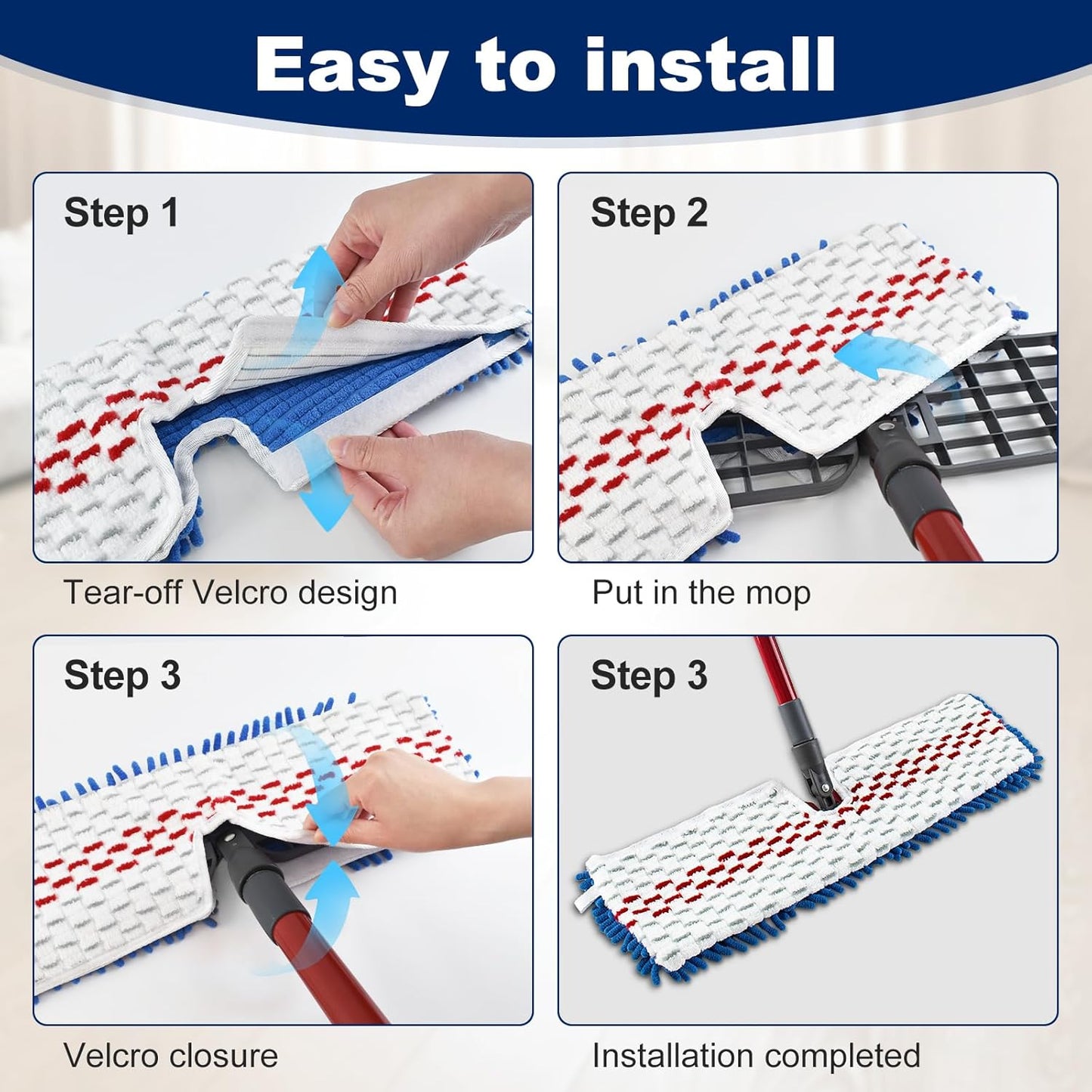 Easy to install

Step 1

Tear-off Velcro design

Step 2

Put in the mop

Step 3

Velcro closure

Step 3

Installation completed