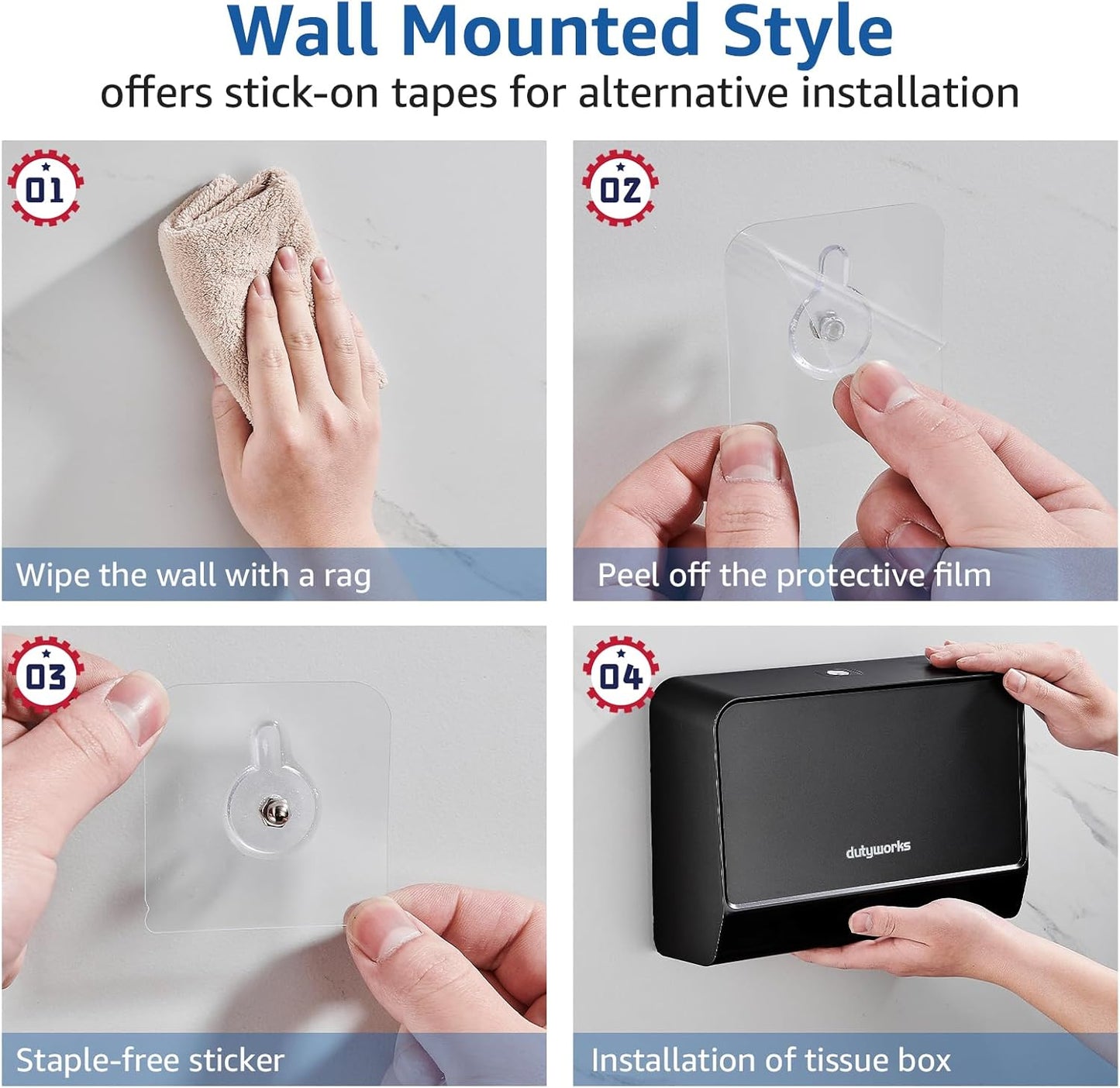 Wall Mounted Style
offers stick-on tapes for alternative installation

01

Wipe the wall with a rag

02

Peel off the protective film

03

Staple-free sticker

04

dutyworks

Installation of tissue box