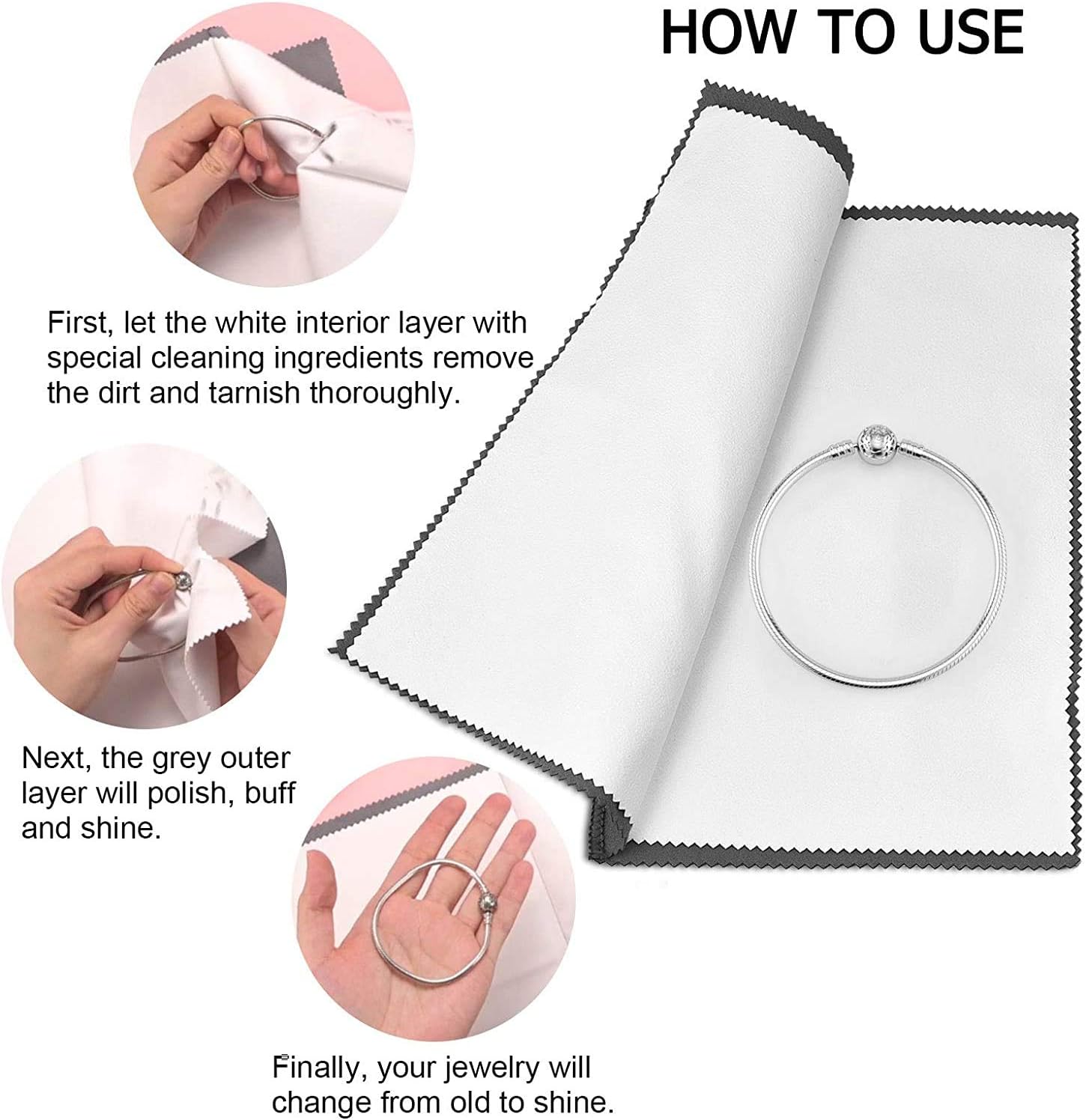 HOW TO USE

First, let the white interior layer with special cleaning ingredients remove the dirt and tarnish thoroughly.

Next, the grey outer layer will polish, buff and shine.

Finally, your jewelry will change from old to shine.