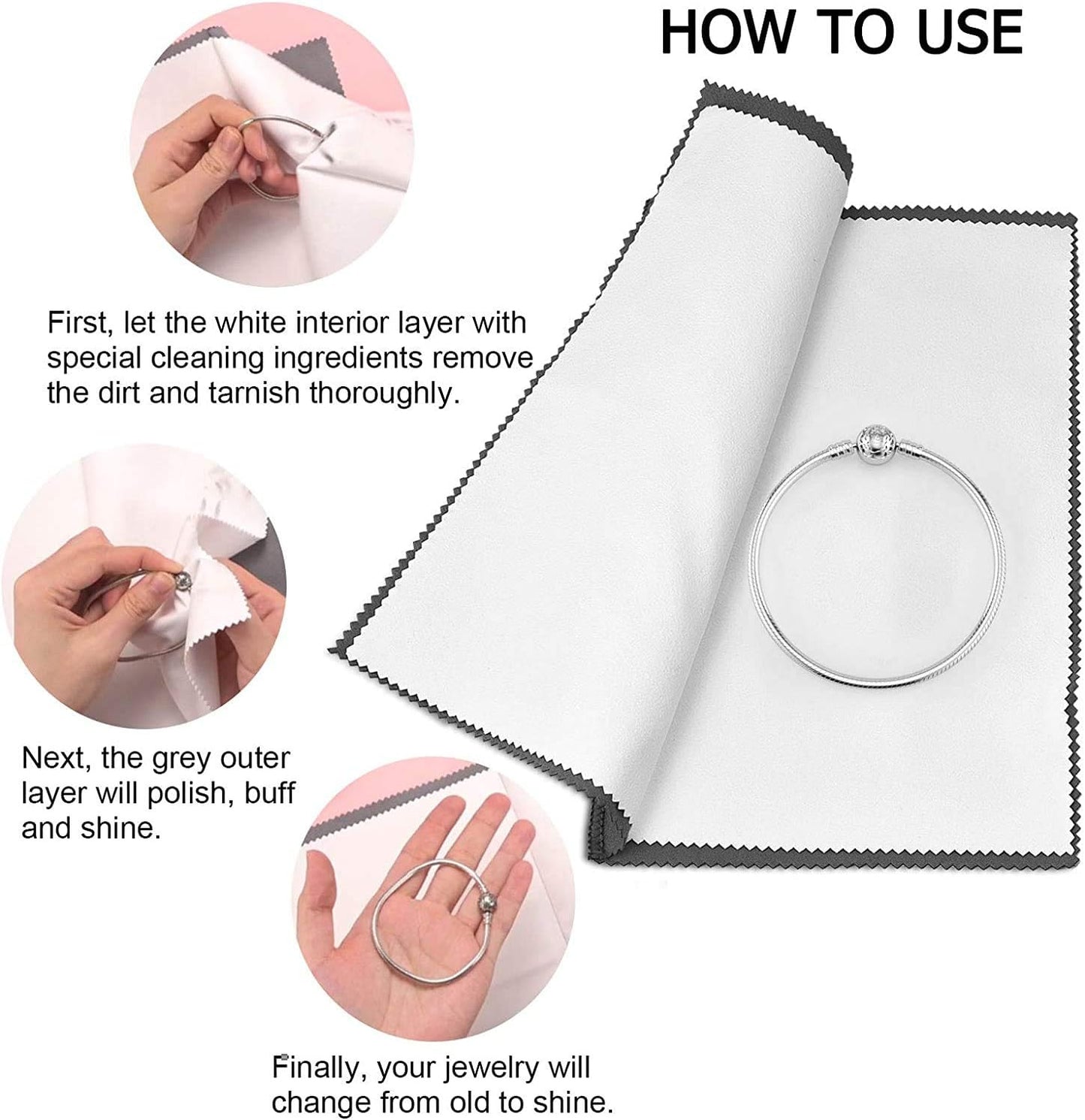 HOW TO USE

First, let the white interior layer with special cleaning ingredients remove the dirt and tarnish thoroughly.

Next, the grey outer layer will polish, buff and shine.

Finally, your jewelry will change from old to shine.