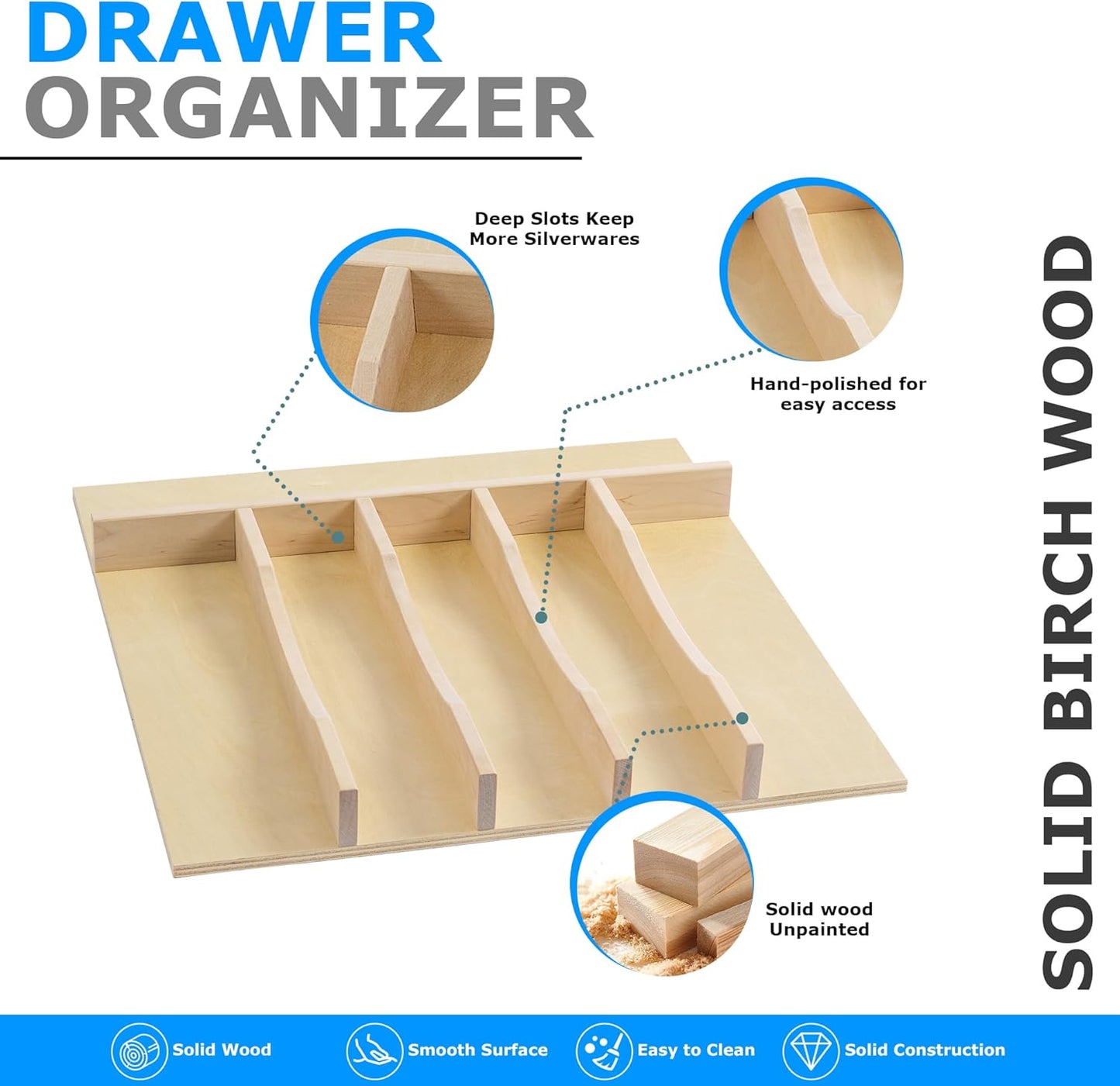 DRAWER
ORGANIZER

Deep Slots Keep
More Silverwares

Hand-polished for
easy access

Solid wood
Unpainted

SOLID BIRCH WOOD

Solid Wood
Smooth Surface
Easy to Clean
Solid Construction