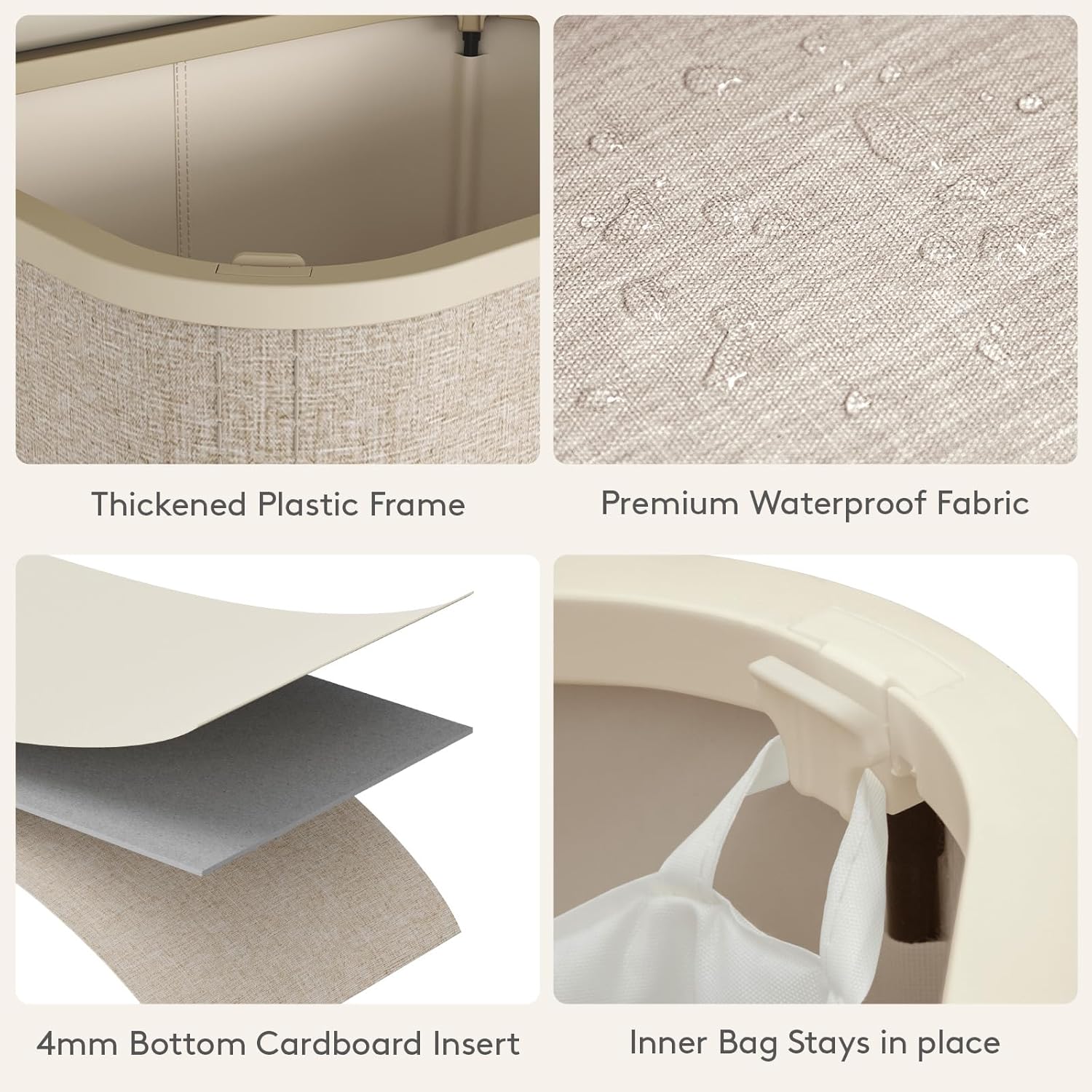 Thickened Plastic Frame

Premium Waterproof Fabric

4mm Bottom Cardboard Insert

Inner Bag Stays in place