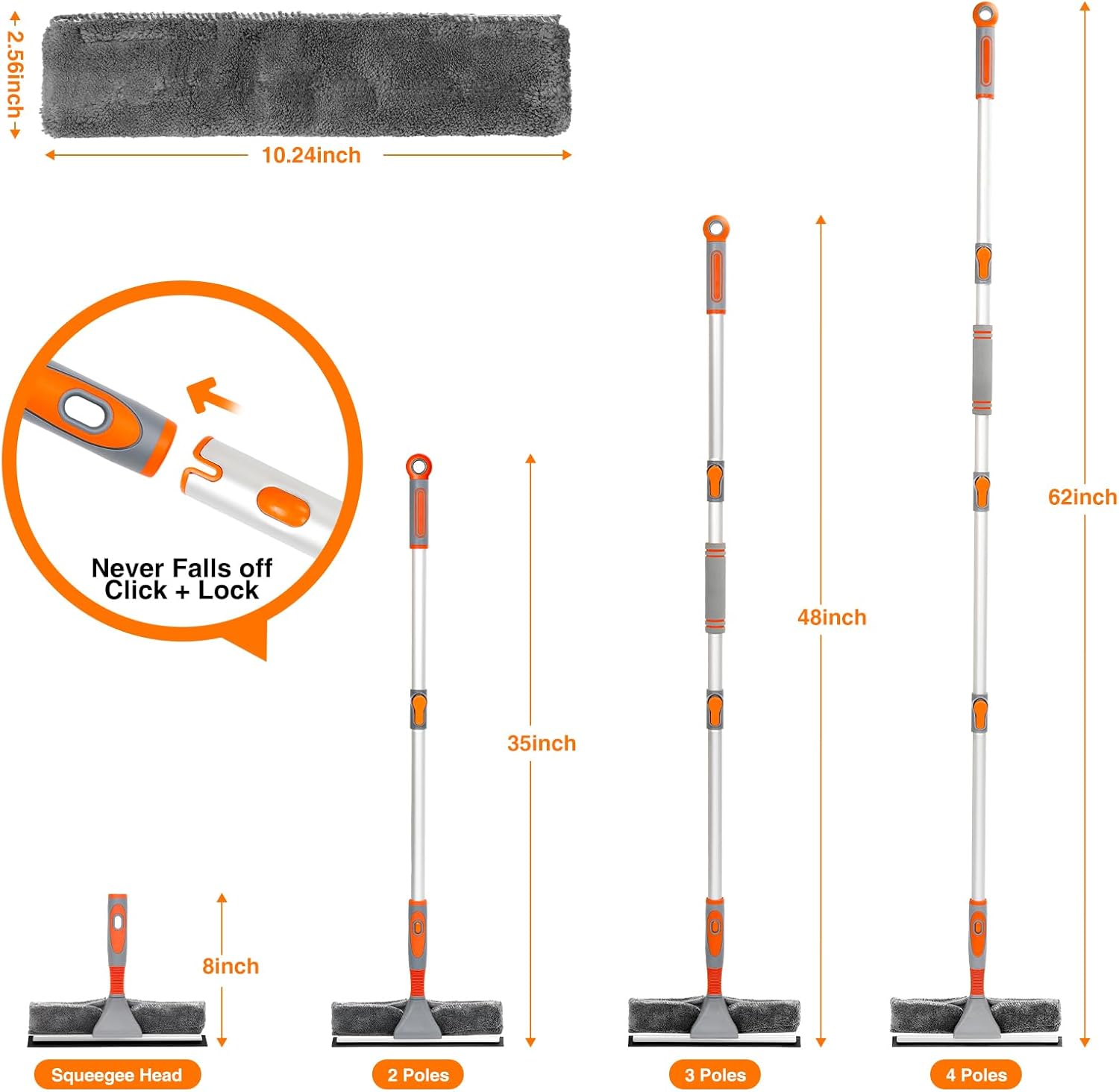 2.56inch

10.24inch

Never Falls off
Click + Lock

8inch

35inch

48inch

62inch

Squeegee Head

2 Poles

3 Poles

4 Poles