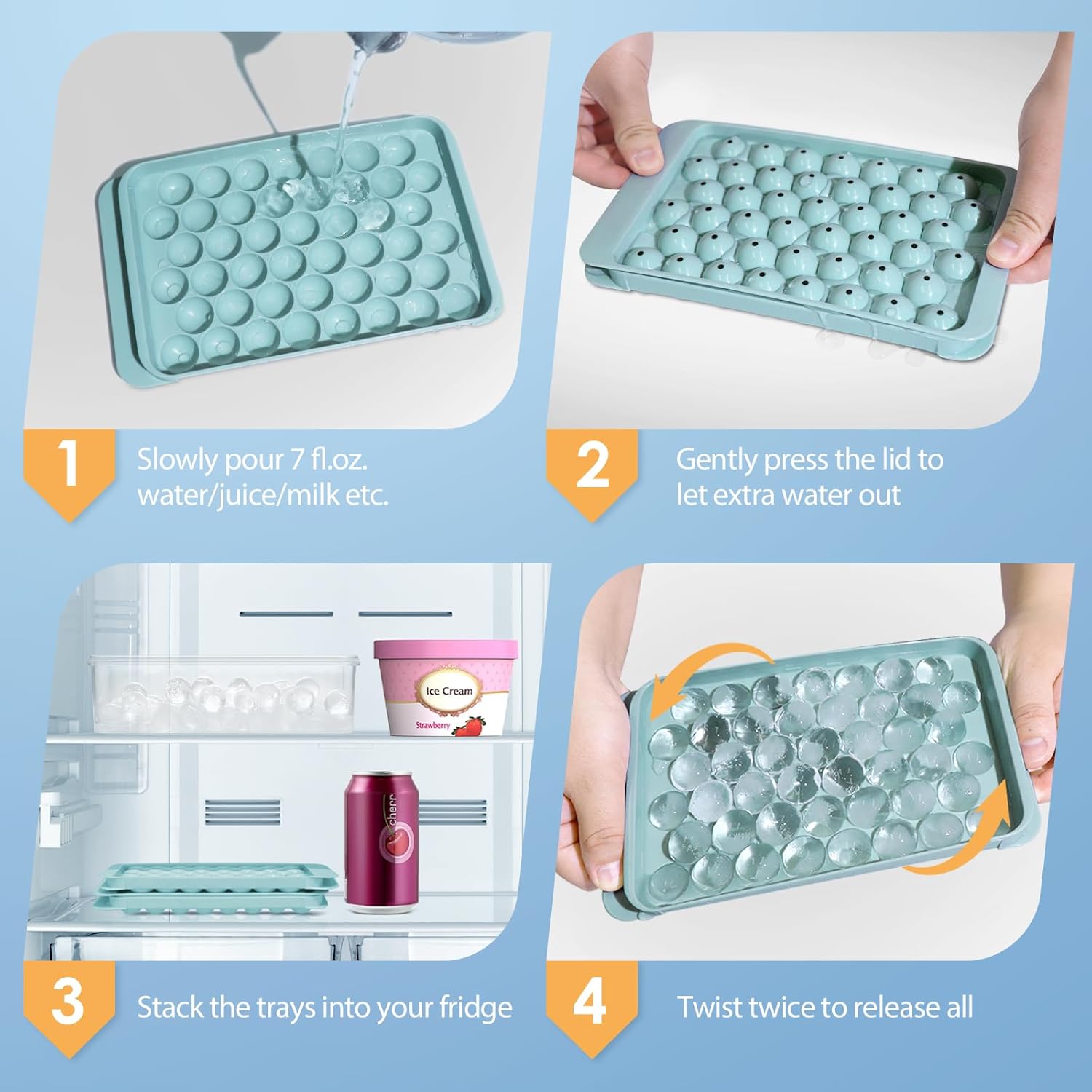 1
Slowly pour 7 fl.oz. water/juice/milk etc.

2
Gently press the lid to let extra water out

Ice Cream
Strawberry

cherr

3
Stack the trays into your fridge

4
Twist twice to release all