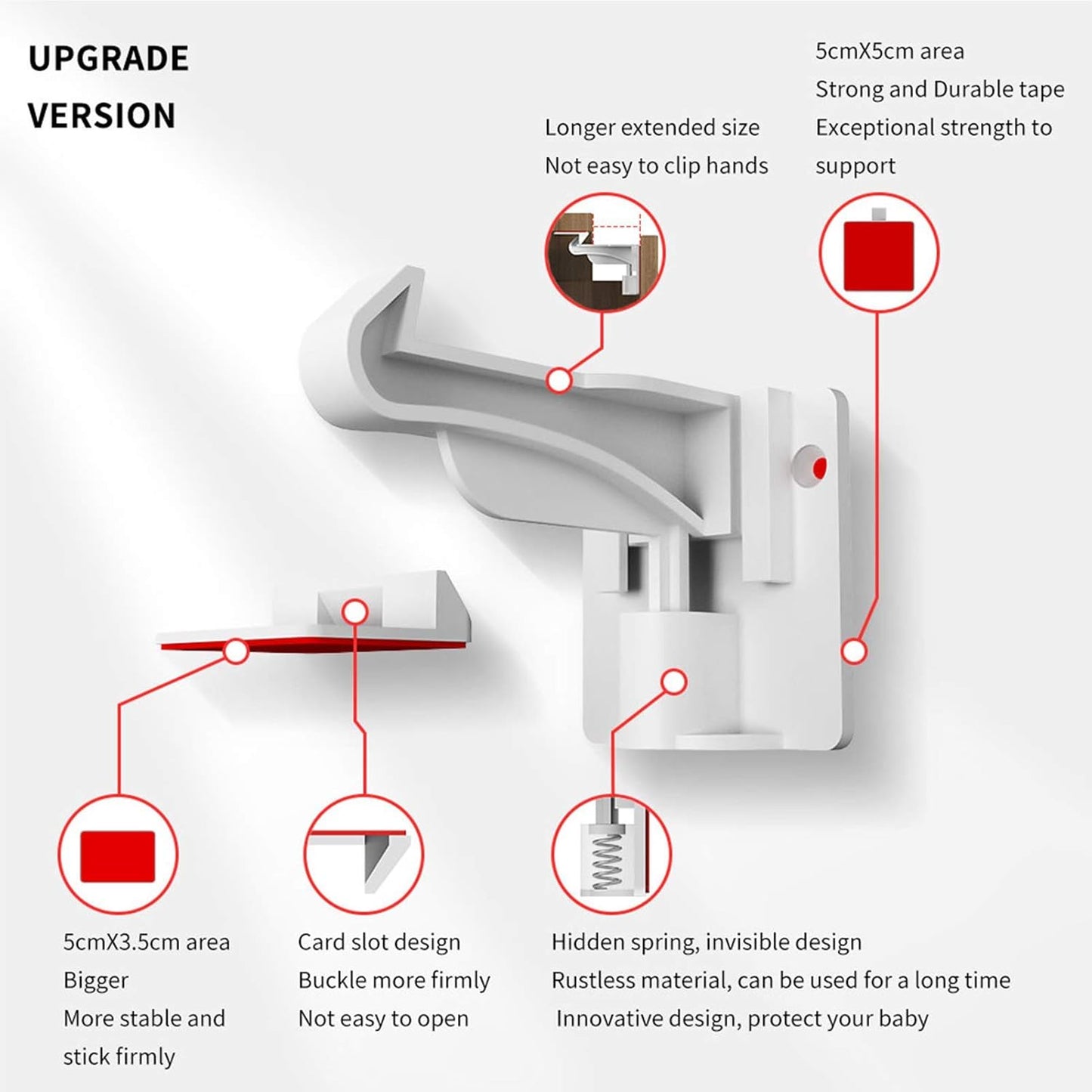 UPGRADE VERSION

Longer extended size
Not easy to clip hands

5cmX5cm area
Strong and Durable tape
Exceptional strength to support

5cmX3.5cm area
Bigger
More stable and stick firmly

Card slot design
Buckle more firmly
Not easy to open

Hidden spring, invisible design
Rustless material, can be used for a long time
Innovative design, protect your baby