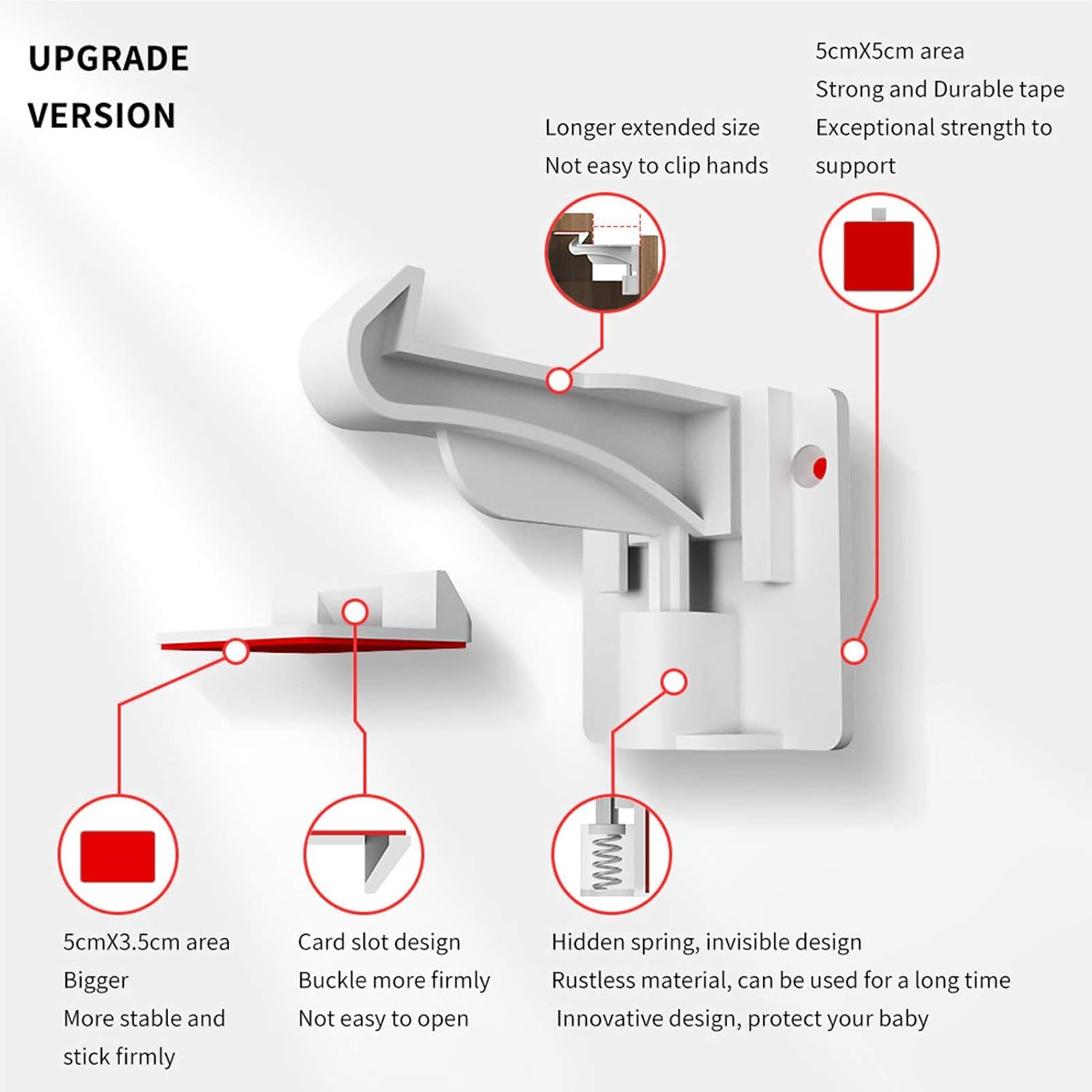 UPGRADE VERSION

Longer extended size
Not easy to clip hands

5cmX5cm area
Strong and Durable tape
Exceptional strength to support

5cmX3.5cm area
Bigger
More stable and stick firmly

Card slot design
Buckle more firmly
Not easy to open

Hidden spring, invisible design
Rustless material, can be used for a long time
Innovative design, protect your baby