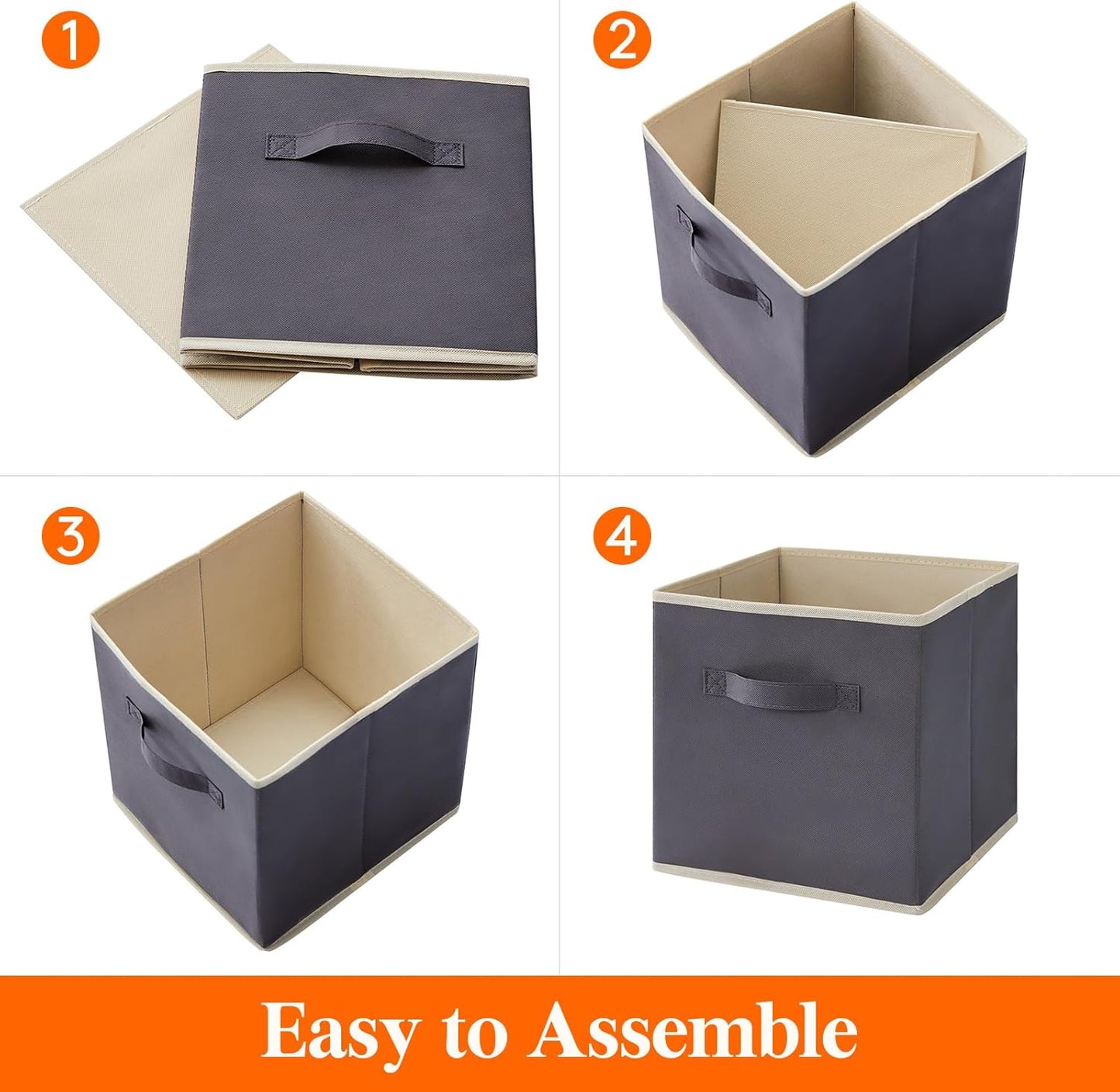 1

2

3

4

Easy to Assemble