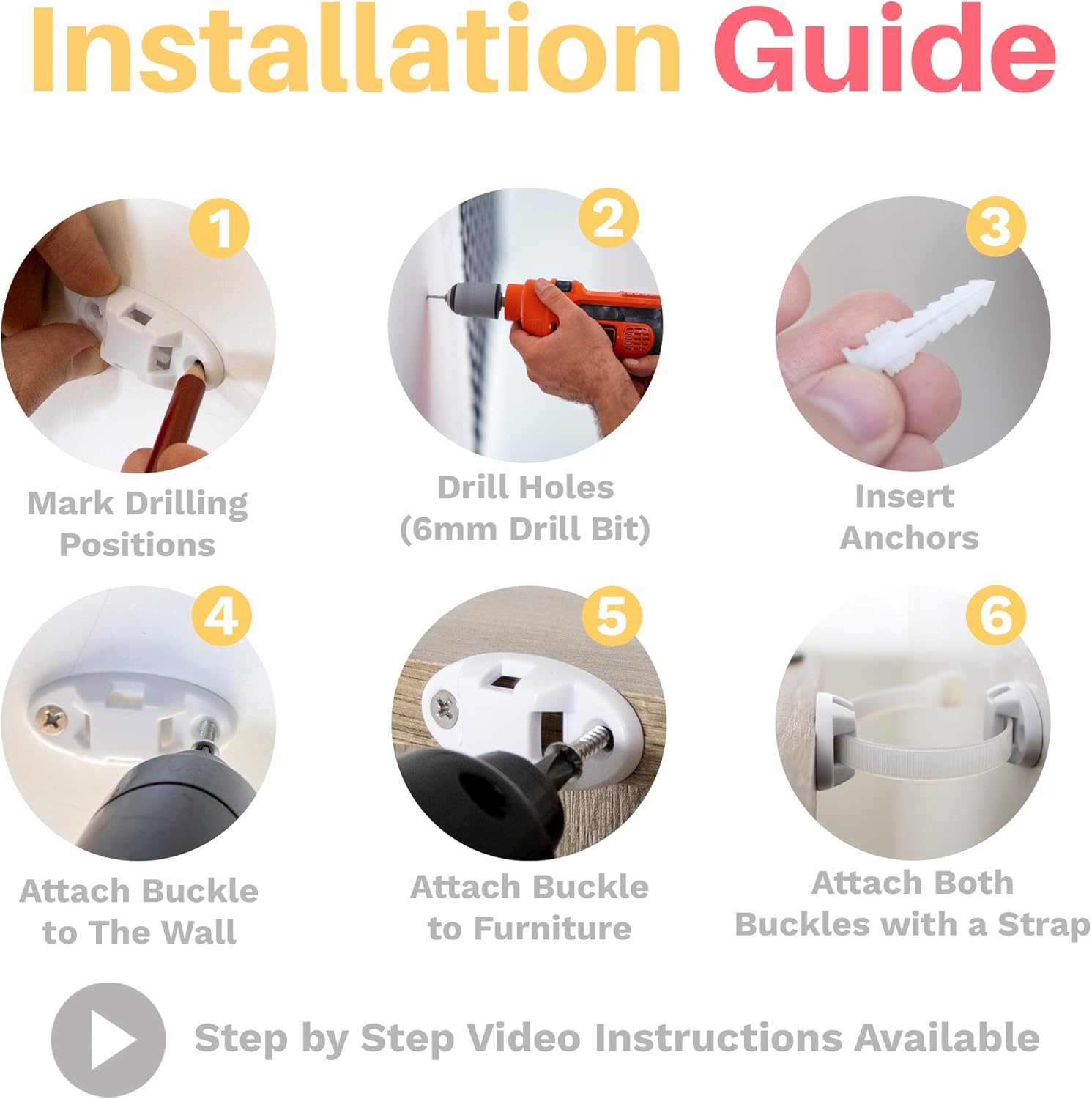 Installation Guide

1

Mark Drilling Positions

2

Drill Holes (6mm Drill Bit)

3

Insert Anchors

4

Attach Buckle to The Wall

5

Attach Buckle to Furniture

6

Attach Both Buckles with a Strap

Step by Step Video Instructions Available