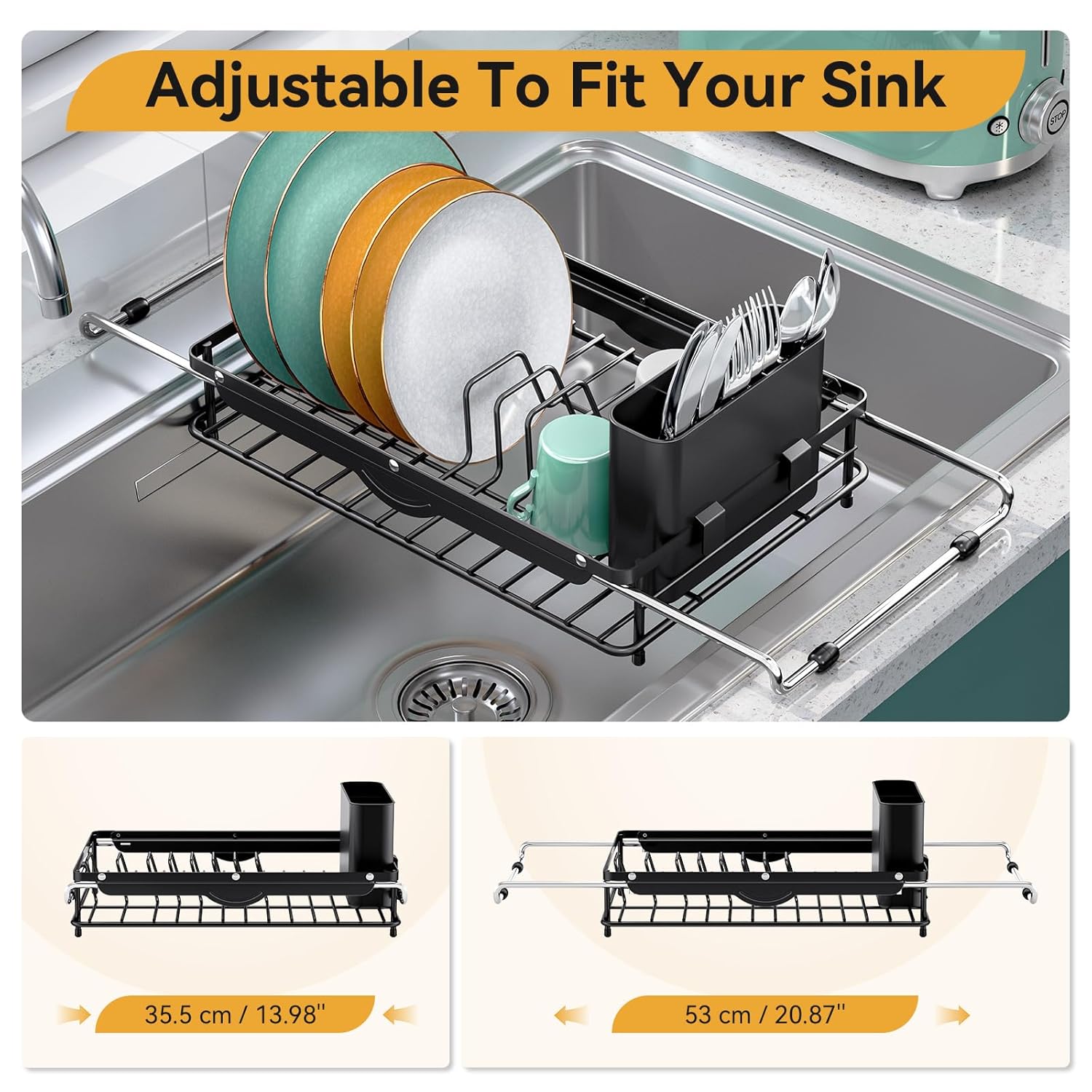 Adjustable To Fit Your Sink

STOP

35.5 cm / 13.98''

53 cm / 20.87''