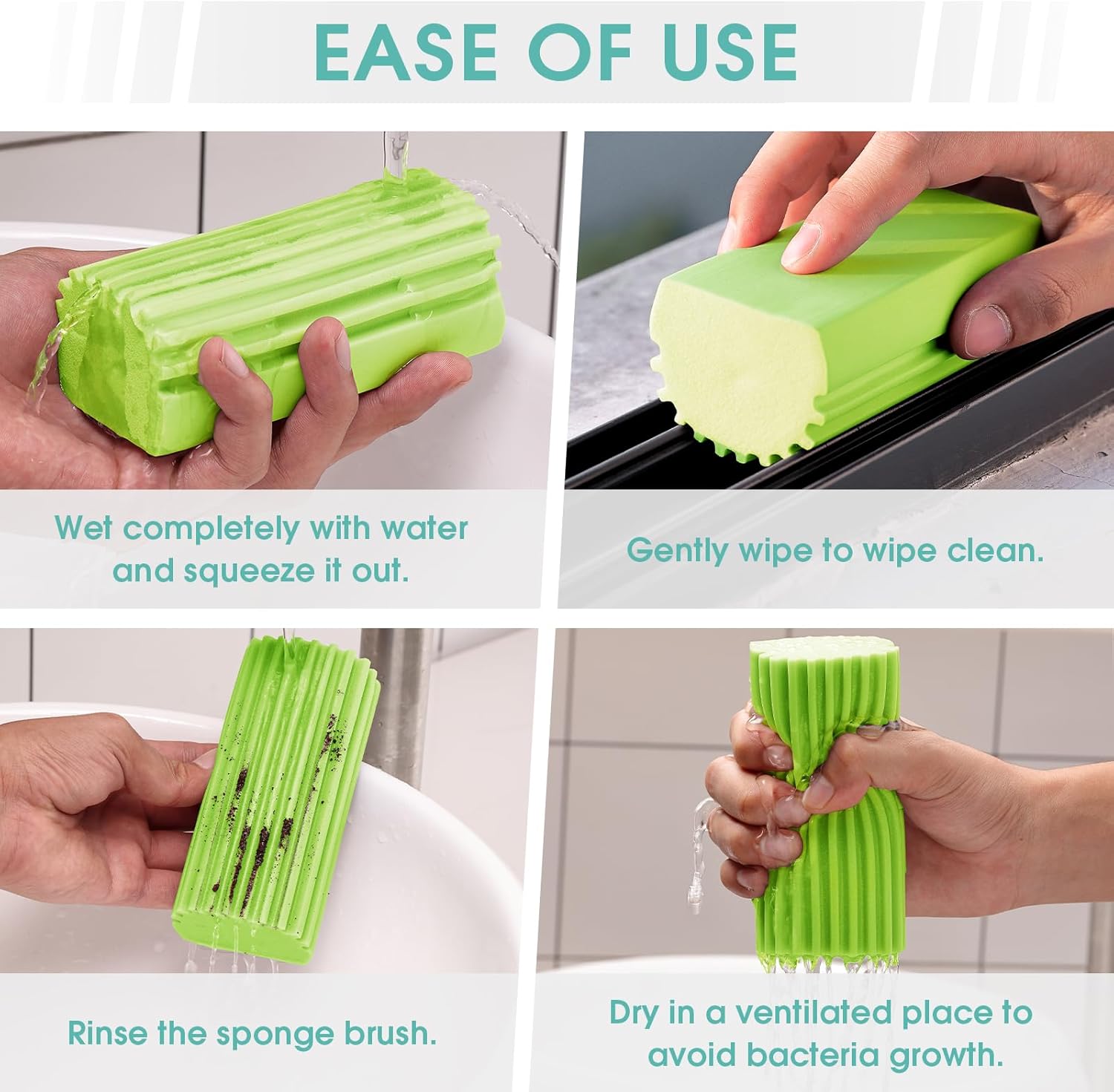 EASE OF USE

Wet completely with water and squeeze it out.

Gently wipe to wipe clean.

Rinse the sponge brush.

Dry in a ventilated place to avoid bacteria growth.