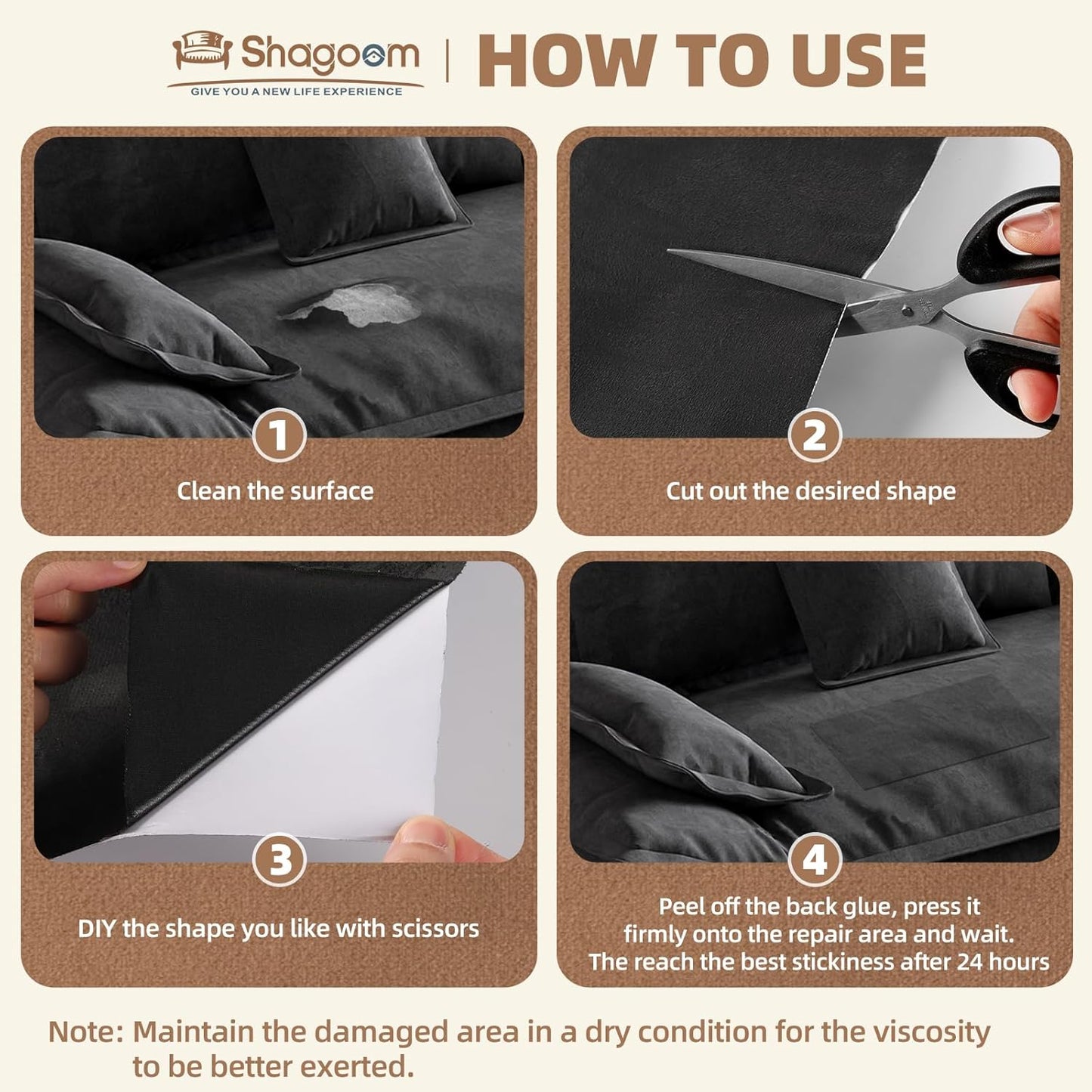 Shagoom
GIVE YOU A NEW LIFE EXPERIENCE

HOW TO USE

1
Clean the surface

2
Cut out the desired shape

3
DIY the shape you like with scissors

4
Peel off the back glue, press it firmly onto the repair area and wait. The reach the best stickiness after 24 hours

Note: Maintain the damaged area in a dry condition for the viscosity to be better exerted.